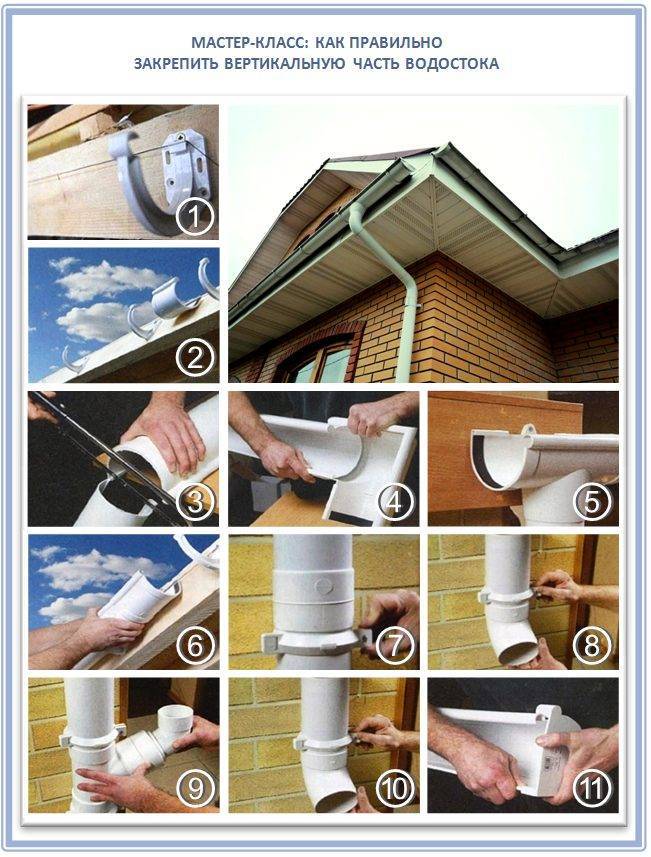 МАСТЕР-КЛАСС: КАК ПРАВИЛЬНО ЗАКРЕПИТЬ ВЕРТИКАЛЬНУЮ ЧАСТЬ ВОДОСТОКА

1

2

3

4

5

6

7

8

9

10

11