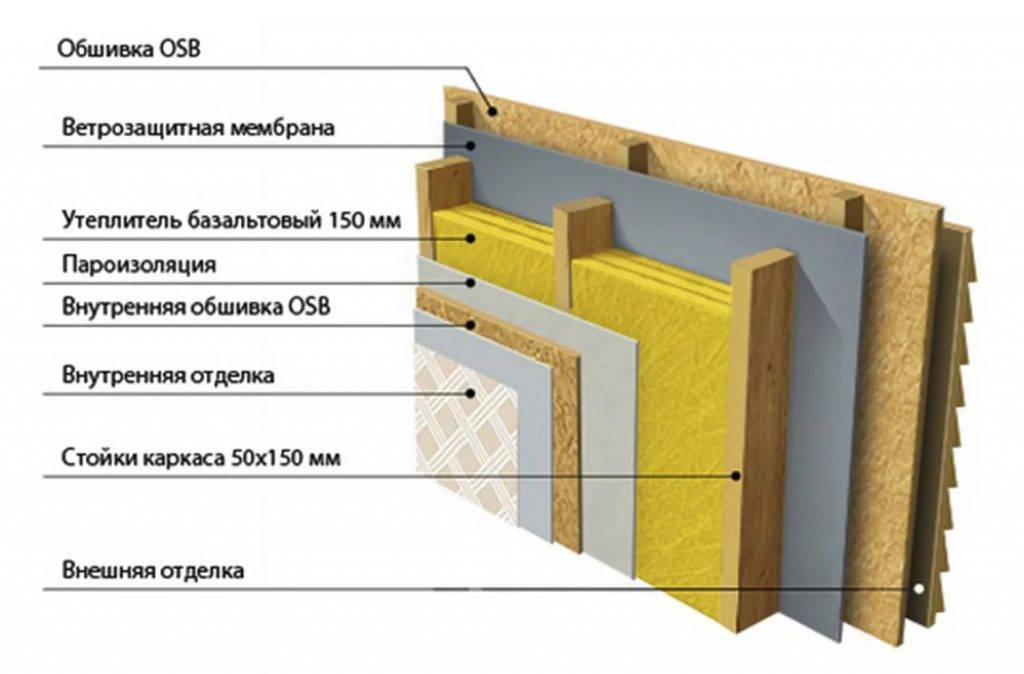 Обшивка OSB

Ветрозащитная мембрана

Утеплитель базальтовый 150 мм

Пароизоляция

Внутренняя обшивка OSB

Внутренняя отделка

Стойки каркаса 50х150 мм

Внешняя отделка