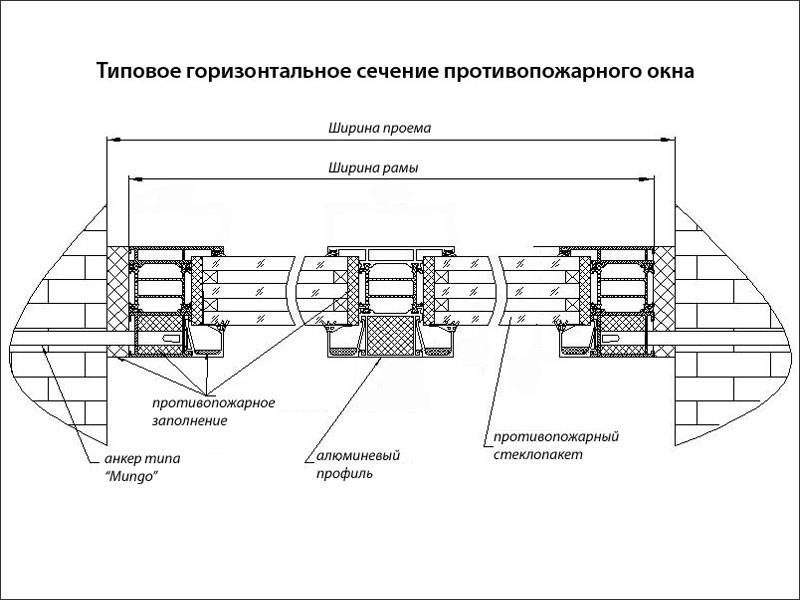 Типовое горизонтальное сечение противопожарного окна

Ширина проема

Ширина рамы

противопожарное заполнение

анкер типа "Mungo"

алюминевый профиль

противопожарный стеклопакет