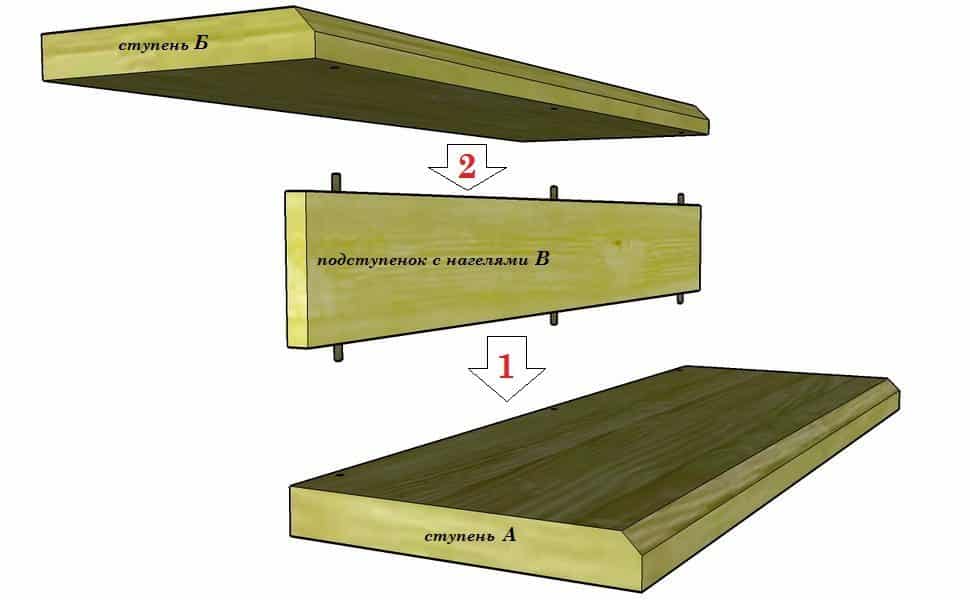 ступень Б

2

подступенок с нагелями В

1

ступень А