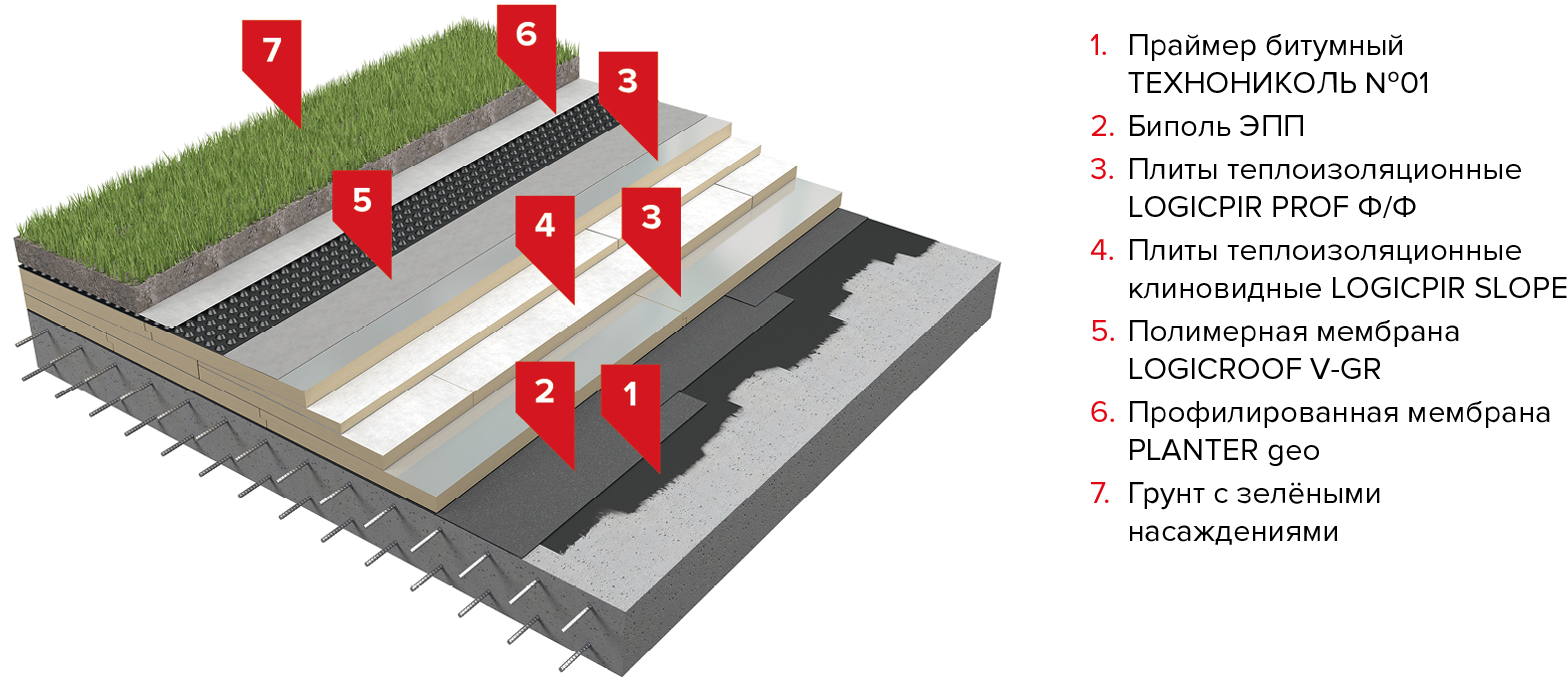 7
6
3
5
4
3
2
1

1. Праймер битумный ТЕХНОНИКОЛЬ №01
2. Биполь ЭПП
3. Плиты теплоизоляционные LOGICPIR PROF Ф/Ф
4. Плиты теплоизоляционные клиновидные LOGICPIR SLOPE
5. Полимерная мембрана LOGICROOF V-GR
6. Профилированная мембрана PLANTER geo
7. Грунт с зелёными насаждениями