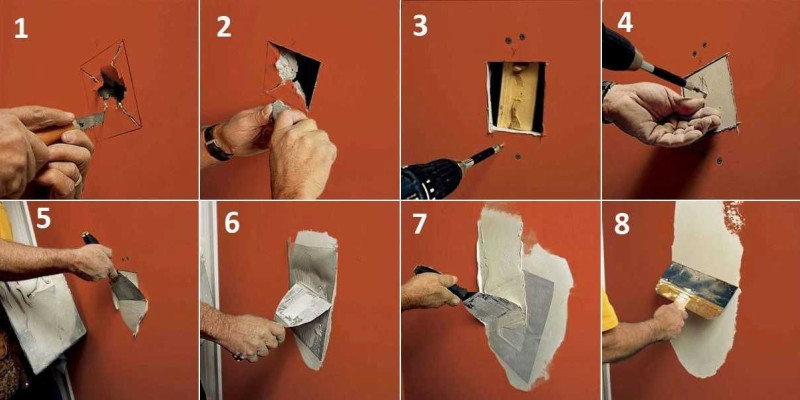 1

2

3

4

5

6

7

8