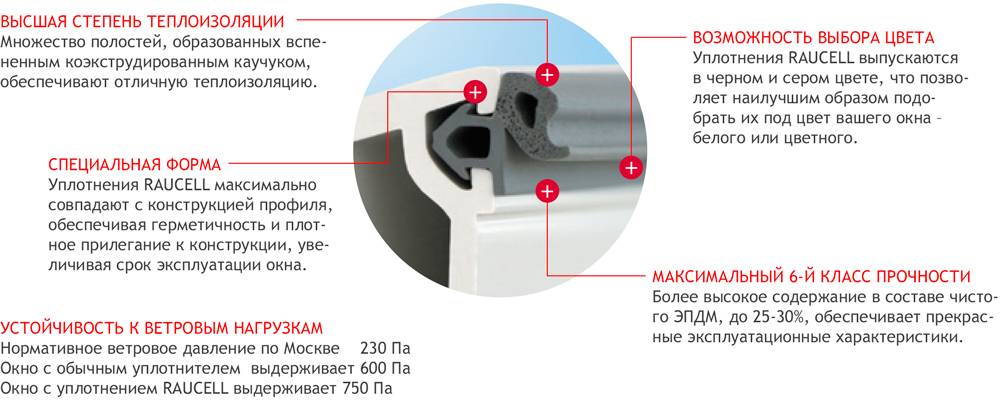 ВЫСШАЯ СТЕПЕНЬ ТЕПЛОИЗОЛЯЦИИ
Множество полостей, образованных вспененным коэкструдированным каучуком, обеспечивают отличную теплоизоляцию.

СПЕЦИАЛЬНАЯ ФОРМА
Уплотнения RAUCELL максимально совпадают с конструкцией профиля, обеспечивая герметичность и плотное прилегание к конструкции, увеличивая срок эксплуатации окна.

УСТОЙЧИВОСТЬ К ВЕТРОВЫМ НАГРУЗКАМ
Нормативное ветровое давление по Москве 230 Па
Окно с обычным уплотнителем выдерживает 600 Па
Окно с уплотнением RAUCELL выдерживает 750 Па

ВОЗМОЖНОСТЬ ВЫБОРА ЦВЕТА
Уплотнения RAUCELL выпускаются в черном и сером цвете, что позволяет наилучшим образом подобрать их под цвет вашего окна – белого или цветного.

МАКСИМАЛЬНЫЙ 6-Й КЛАСС ПРОЧНОСТИ
Более высокое содержание в составе чистого ЭПДМ, до 25-30%, обеспечивает прекрасные эксплуатационные характеристики.