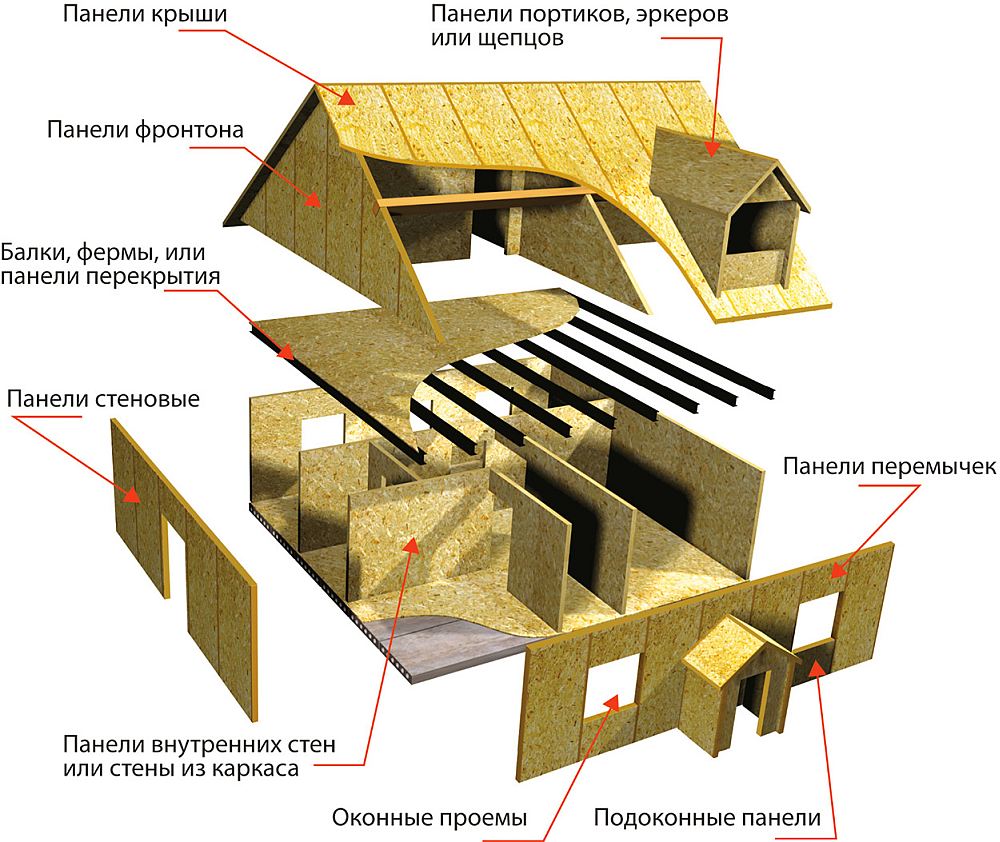 Панели крыши

Панели портиков, эркеров или щепцов

Панели фронтона

Балки, фермы, или панели перекрытия

Панели стеновые

Панели перемычек

Панели внутренних стен или стены из каркаса

Оконные проемы

Подоконные панели