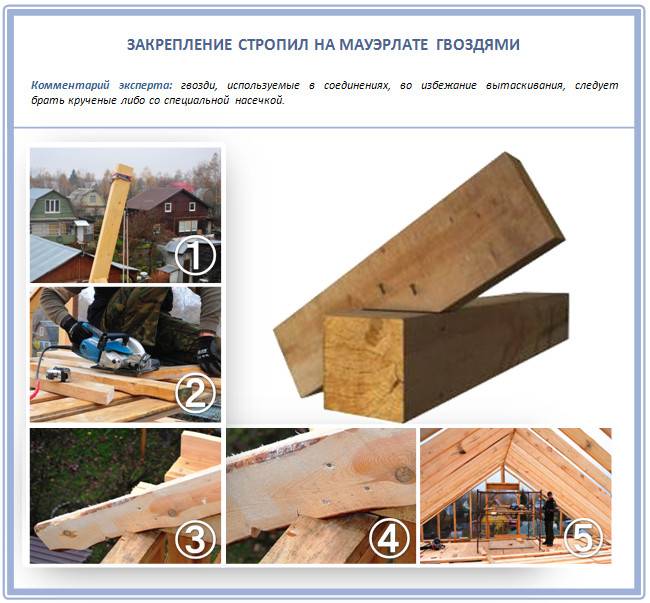 ЗАКРЕПЛЕНИЕ СТРОПИЛ НА МАУЭРЛАТЕ ГВОЗДЯМИ

Комментарий эксперта: гвозди, используемые в соединениях, во избежание вытаскивания, следует брать крученые либо со специальной насечкой.

1

2

3

4

5