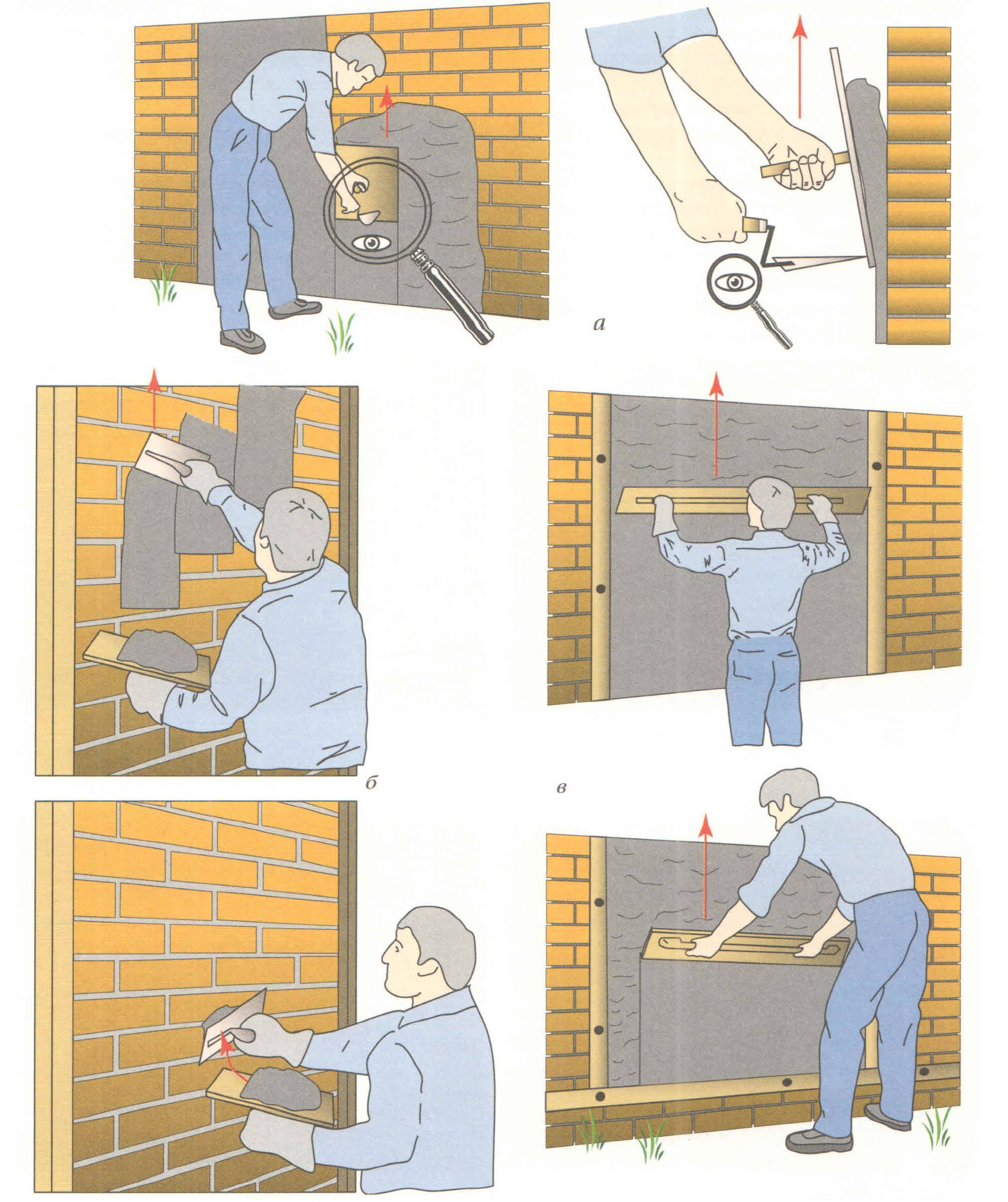 а

б

в