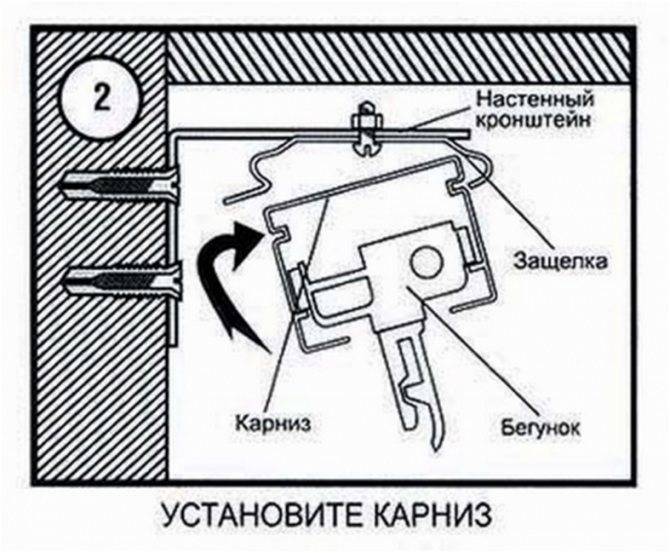 2

Настенный кронштейн

Защелка

Карниз

Бегунок

УСТАНОВИТЕ КАРНИЗ