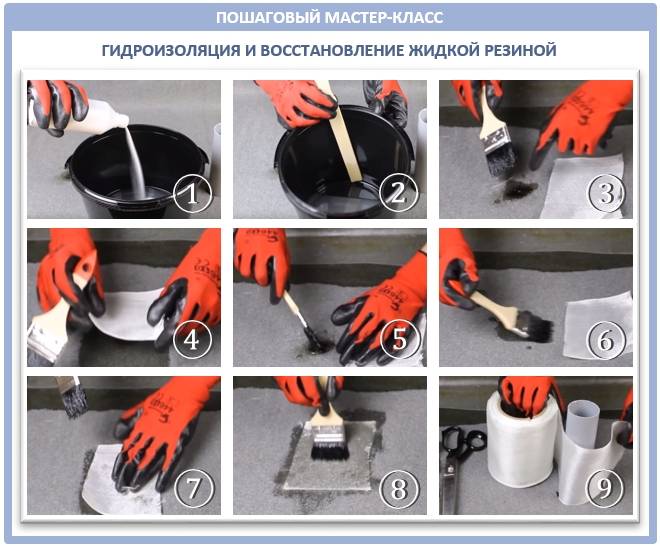 ПОШАГОВЫЙ МАСТЕР-КЛАСС

ГИДРОИЗОЛЯЦИЯ И ВОССТАНОВЛЕНИЕ ЖИДКОЙ РЕЗИНОЙ

1

2

3

4

5

6

7

8

9