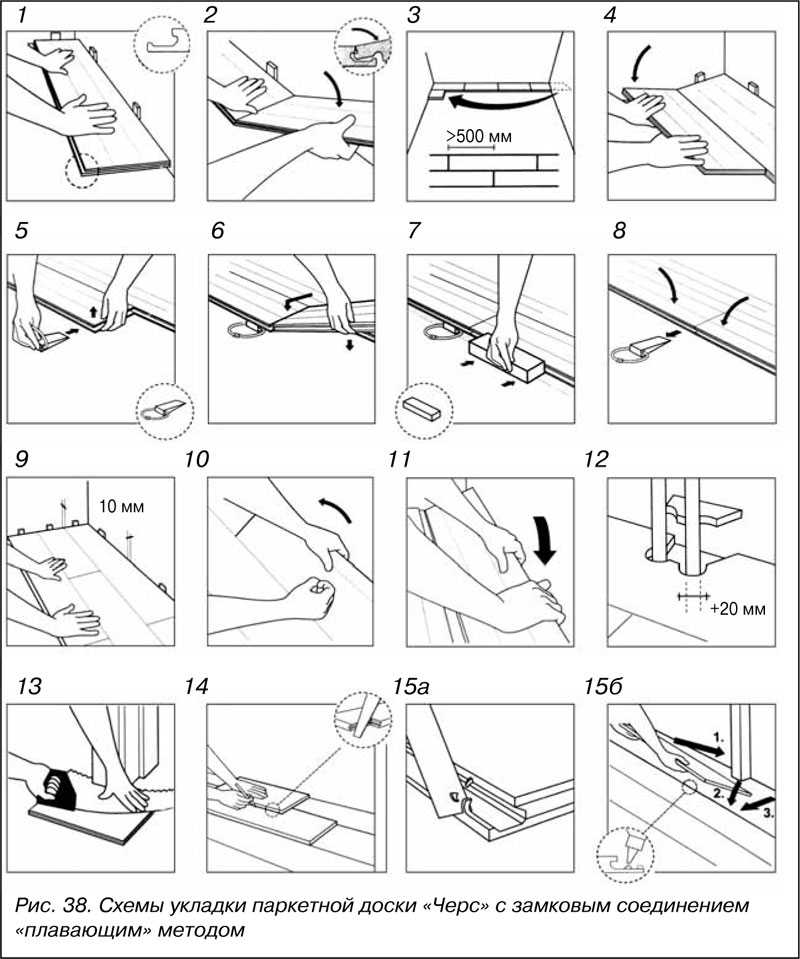 1

2

3

>500 мм

4

5

6

7

8

9

10 мм

10

11

12

+20 мм

13

14

15а

15б

1.

2.

3.

Рис. 38. Схемы укладки паркетной доски «Черс» с замковым соединением «плавающим» методом