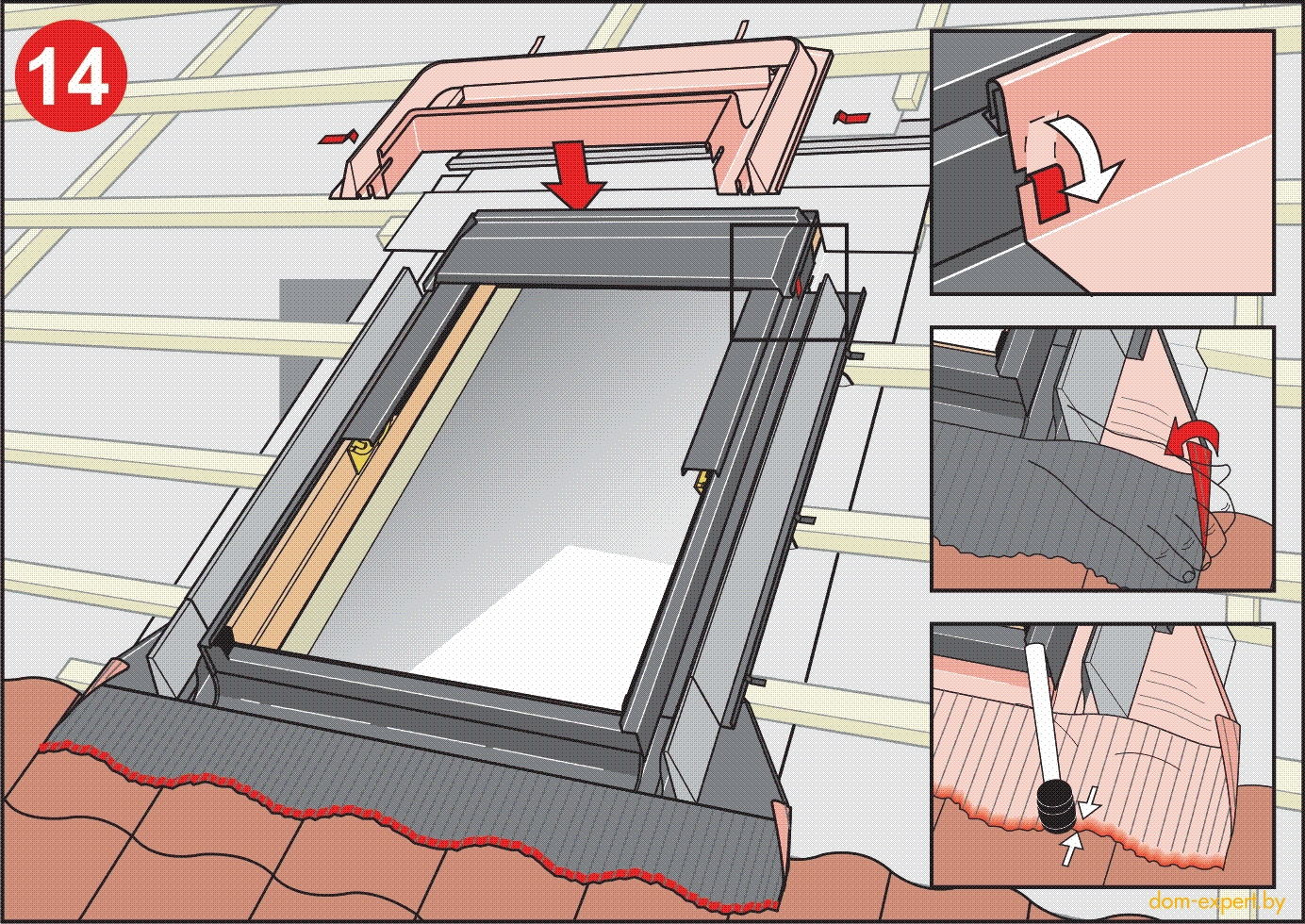 14

dom-expert.by