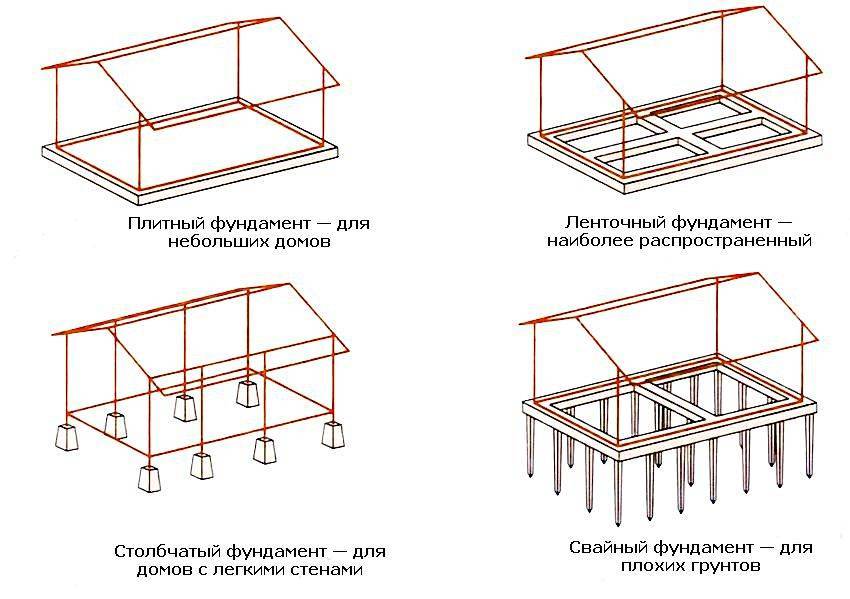 Плитный фундамент — для небольших домов

Ленточный фундамент — наиболее распространенный

Столбчатый фундамент — для домов с легкими стенами

Свайный фундамент — для плохих грунтов