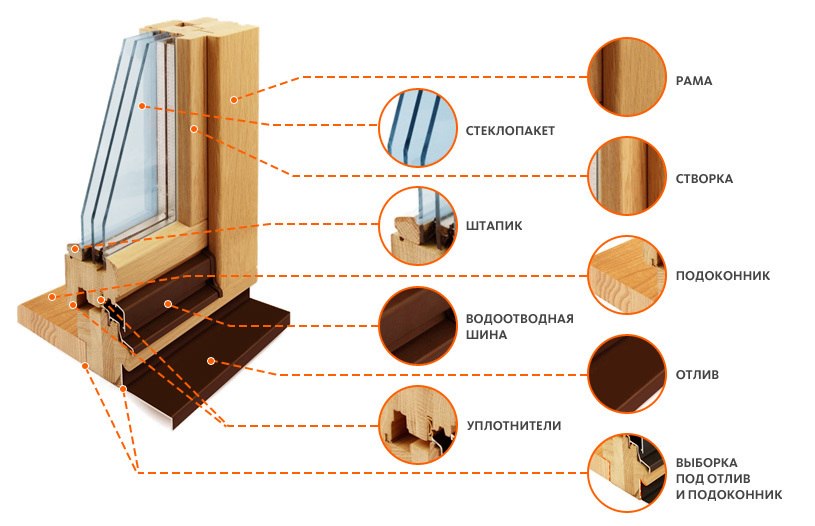 РАМА

СТЕКЛОПАКЕТ

СТВОРКА

ШТАПИК

ПОДОКОННИК

ВОДООТВОДНАЯ ШИНА

ОТЛИВ

УПЛОТНИТЕЛИ

ВЫБОРКА ПОД ОТЛИВ И ПОДОКОННИК