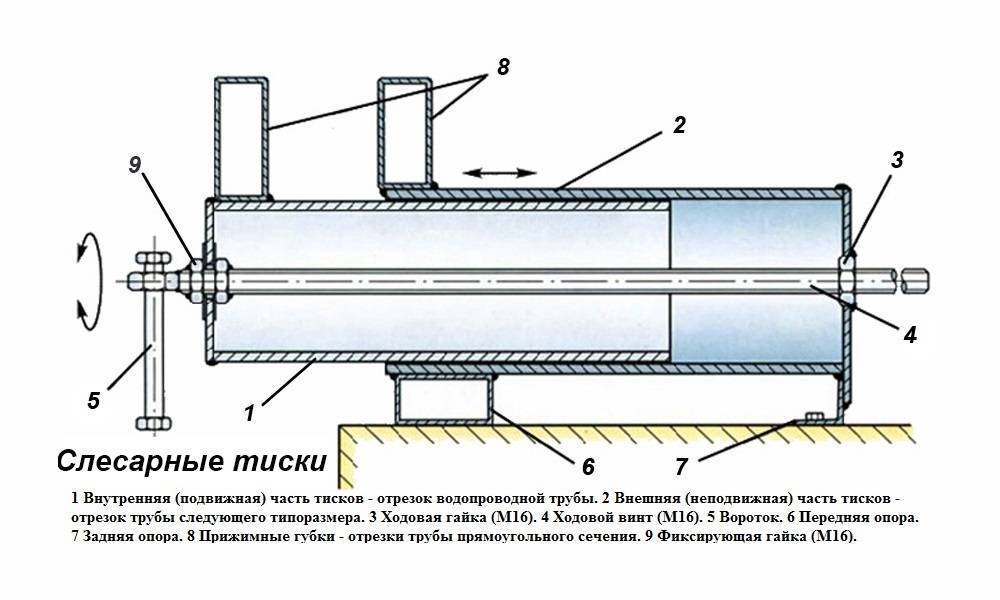 8
2
9
3
4
5
1
6
7

Слесарные тиски

1 Внутренняя (подвижная) часть тисков - отрезок водопроводной трубы. 2 Внешняя (неподвижная) часть тисков - отрезок трубы следующего типоразмера. 3 Ходовая гайка (М16). 4 Ходовой винт (М16). 5 Вороток. 6 Передняя опора. 7 Задняя опора. 8 Прижимные губки - отрезки трубы прямоугольного сечения. 9 Фиксирующая гайка (М16).