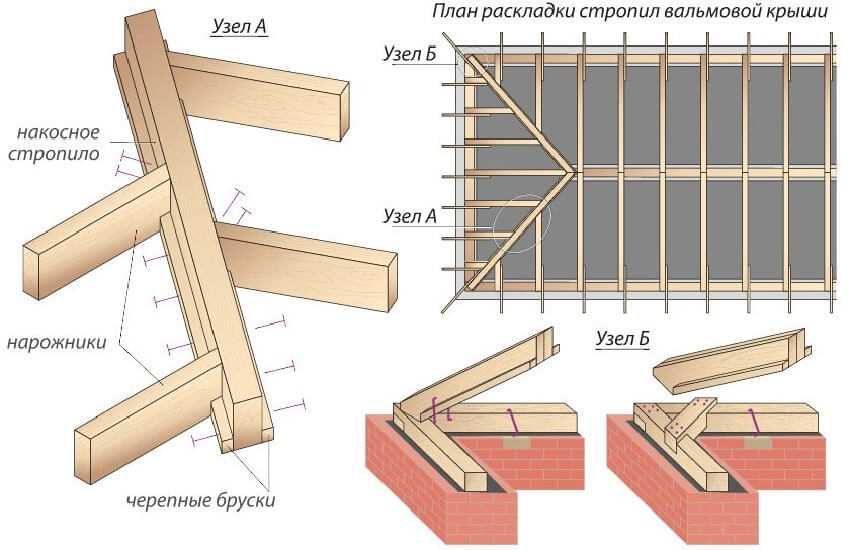 Узел А

накосное стропило

нарожники

черепные бруски

План раскладки стропил вальмовой крыши

Узел Б

Узел А

Узел Б