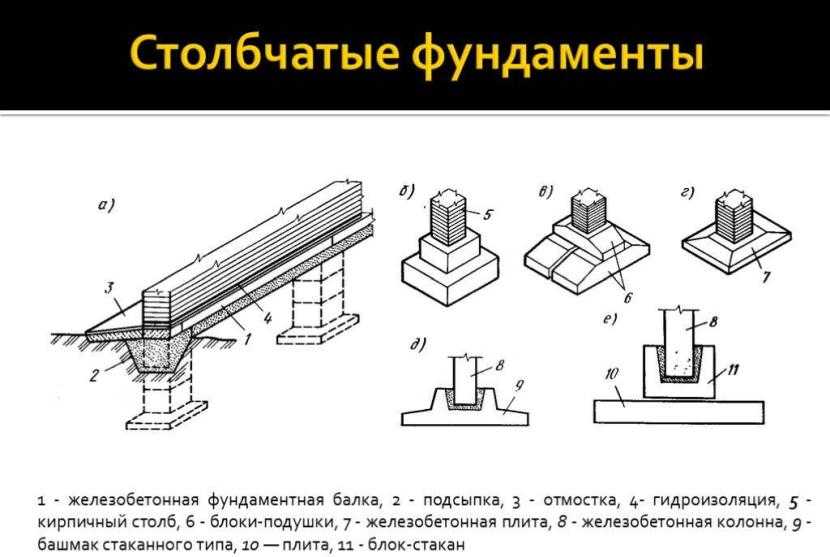 Столбчатые фундаменты

а)

3

4

1

2

б)

5

в)

6

г)

7

д)

8

9

е)

8

10

11

1 - железобетонная фундаментная балка, 2 - подсыпка, 3 - отмостка, 4- гидроизоляция, 5 - кирпичный столб, 6 - блоки-подушки, 7 - железобетонная плита, 8 - железобетонная колонна, 9 - башмак стаканного типа, 10 — плита, 11 - блок-стакан