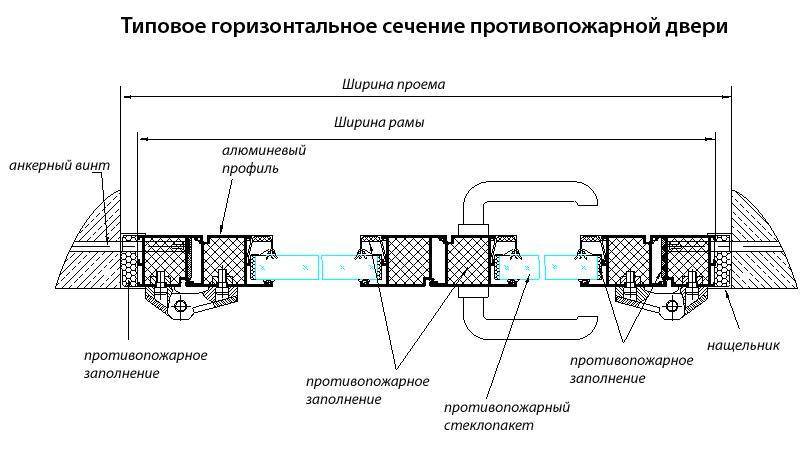 Типовое горизонтальное сечение противопожарной двери

Ширина проема

Ширина рамы

анкерный винт

алюминевый профиль

противопожарное заполнение

противопожарное заполнение

противопожарный стеклопакет

противопожарное заполнение

нащельник