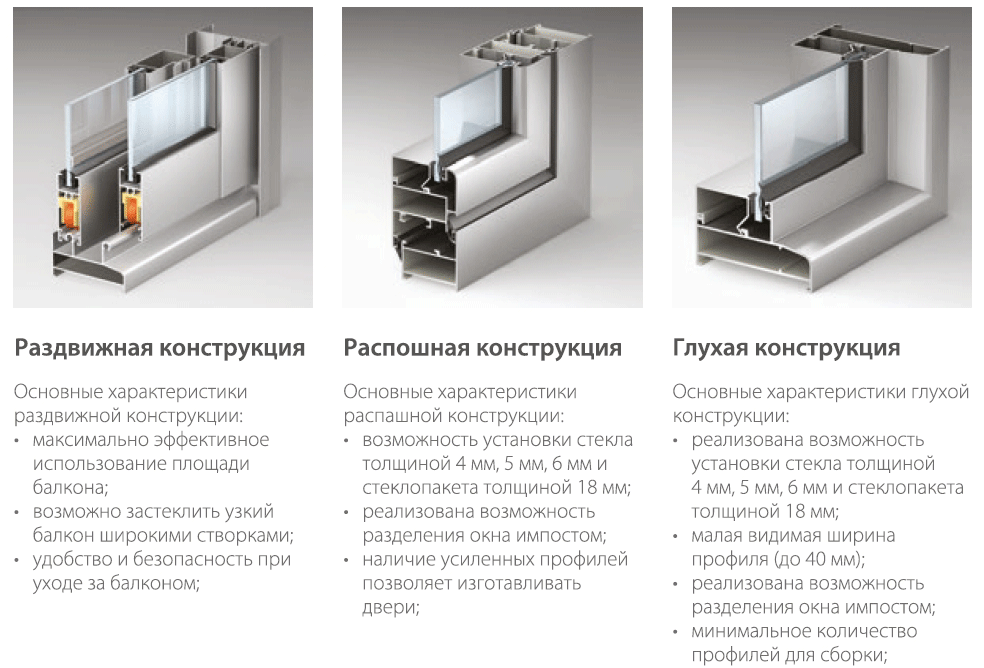 Раздвижная конструкция

Основные характеристики раздвижной конструкции:
• максимально эффективное использование площади балкона;
• возможно застеклить узкий балкон широкими створками;
• удобство и безопасность при уходе за балконом;

Распошная конструкция

Основные характеристики распашной конструкции:
• возможность установки стекла толщиной 4 мм, 5 мм, 6 мм и стеклопакета толщиной 18 мм;
• реализована возможность разделения окна импостом;
• наличие усиленных профилей позволяет изготавливать двери;

Глухая конструкция

Основные характеристики глухой конструкции:
• реализована возможность установки стекла толщиной 4 мм, 5 мм, 6 мм и стеклопакета толщиной 18 мм;
• малая видимая ширина профиля (до 40 мм);
• реализована возможность разделения окна импостом;
• минимальное количество профилей для сборки;