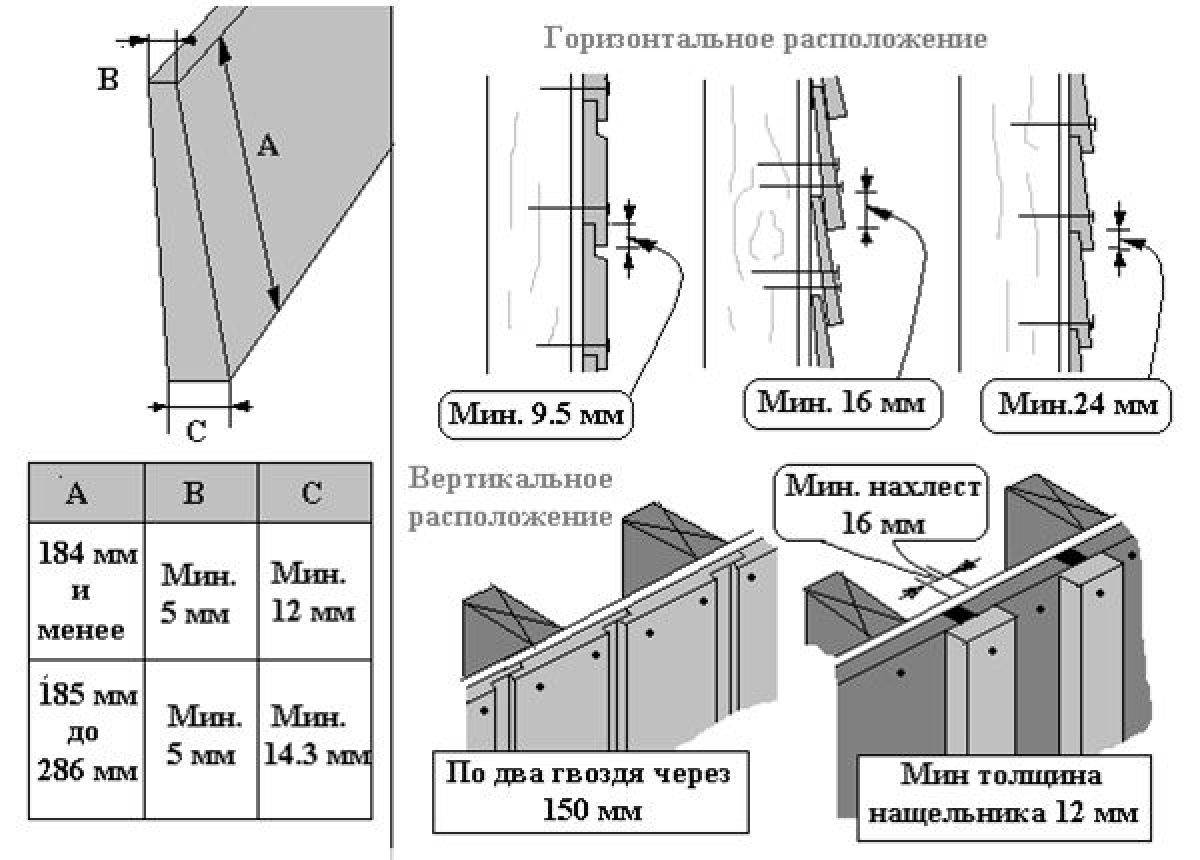 B

A

C

| A | B | C |
|---|---|---|
| 184 мм и менее | Мин. 5 мм | Мин. 12 мм |
| 185 мм до 286 мм | Мин. 5 мм | Мин. 14.3 мм |

Горизонтальное расположение

Мин. 9.5 мм

Мин. 16 мм

Мин.24 мм

Вертикальное расположение

Мин. нахлест 16 мм

По два гвоздя через 150 мм

Мин толщина нащельника 12 мм