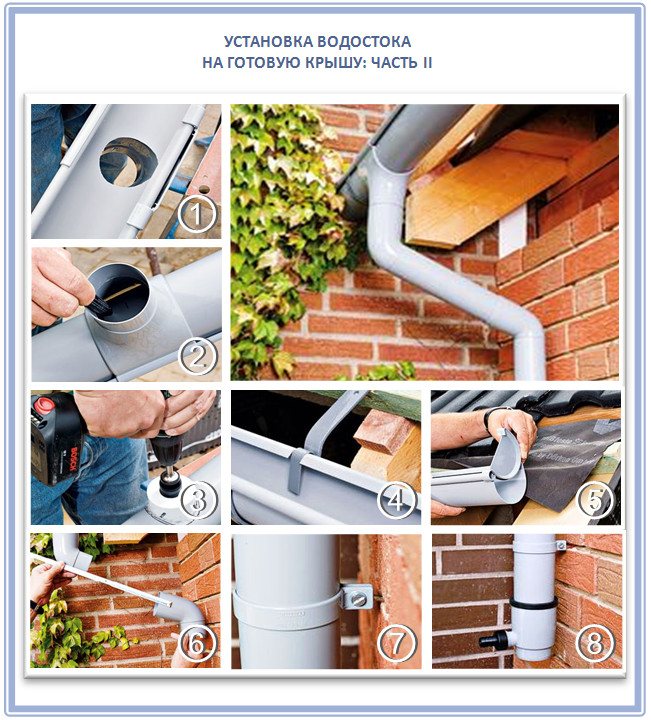 УСТАНОВКА ВОДОСТОКА
НА ГОТОВУЮ КРЫШУ: ЧАСТЬ II

1

2

BOSCH

3

4

5

6

7

8