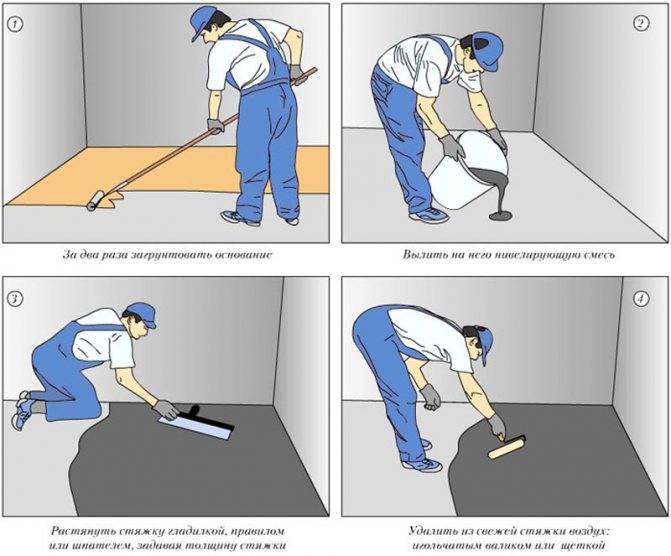 1

За два раза загрунтовать основание

2

Вылить на него нивелирующую смесь

3

Растянуть стяжку гладилкой, правилом или шпателем, задавая толщину стяжки

4

Удалить из свежей стяжки воздух: игольчатым валиком или щеткой