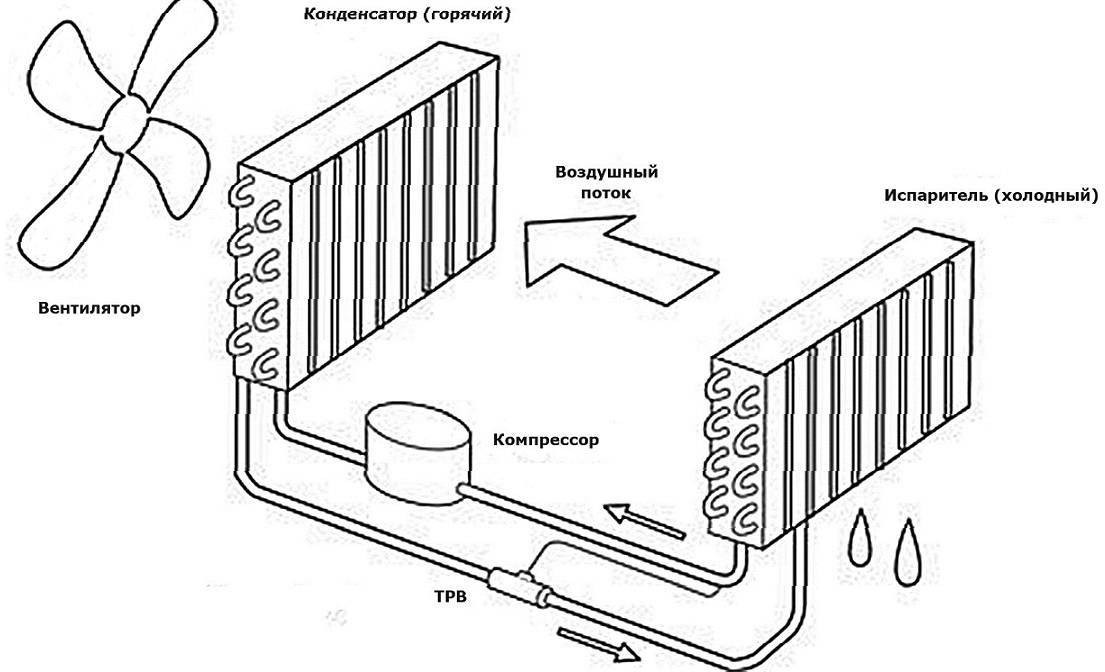 Конденсатор (горячий)

Воздушный поток

Испаритель (холодный)

Вентилятор

Компрессор

ТРВ