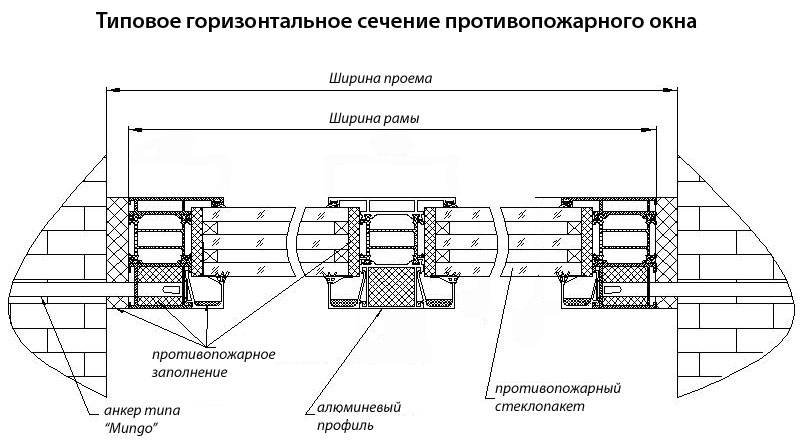 Типовое горизонтальное сечение противопожарного окна

Ширина проема

Ширина рамы

противопожарное заполнение

анкер типа "Mungo"

алюминевый профиль

противопожарный стеклопакет