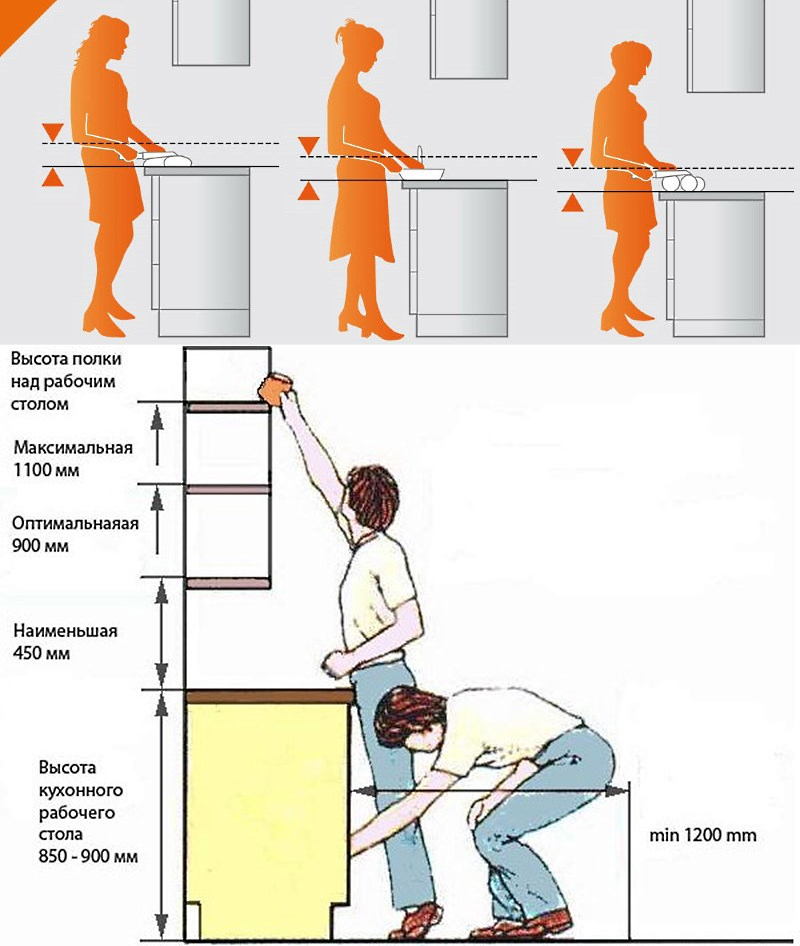 Высота полки над рабочим столом

Максимальная 1100 мм

Оптимальнаяая 900 мм

Наименьшая 450 мм

Высота кухонного рабочего стола 850 - 900 мм

min 1200 mm