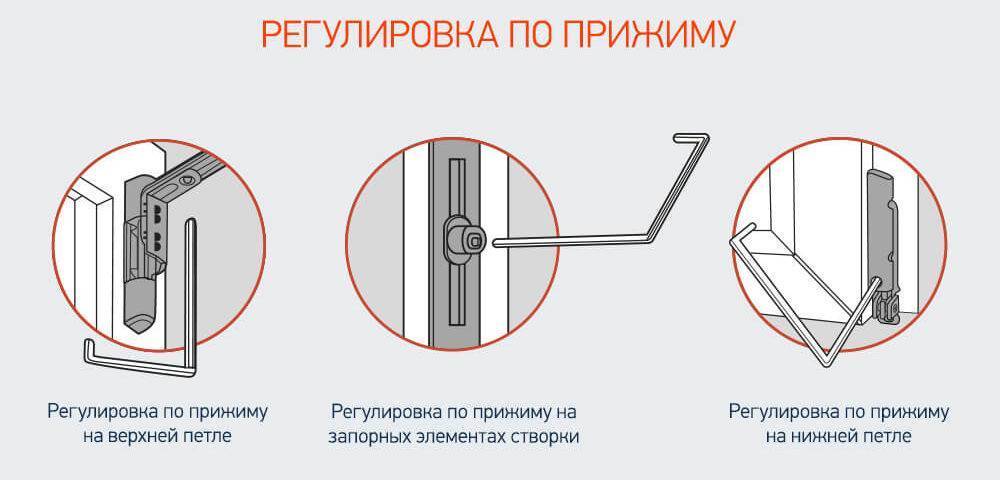 РЕГУЛИРОВКА ПО ПРИЖИМУ

Регулировка по прижиму на верхней петле

Регулировка по прижиму на запорных элементах створки

Регулировка по прижиму на нижней петле