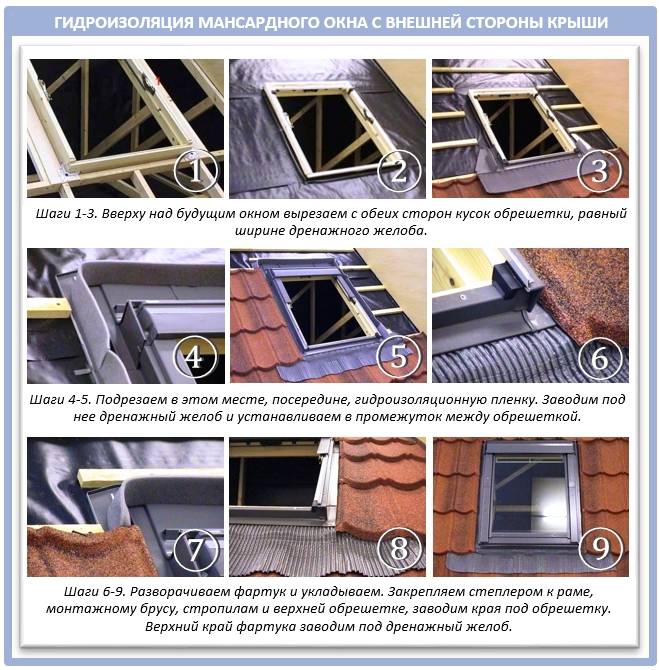 ГИДРОИЗОЛЯЦИЯ МАНСАРДНОГО ОКНА С ВНЕШНЕЙ СТОРОНЫ КРЫШИ

1

2

3

Шаги 1-3. Вверху над будущим окном вырезаем с обеих сторон кусок обрешетки, равный ширине дренажного желоба.

4

5

6

Шаги 4-5. Подрезаем в этом месте, посередине, гидроизоляционную пленку. Заводим под нее дренажный желоб и устанавливаем в промежуток между обрешеткой.

7

8

9

Шаги 6-9. Разворачиваем фартук и укладываем. Закрепляем степлером к раме, монтажному брусу, стропилам и верхней обрешетке, заводим края под обрешетку. Верхний край фартука заводим под дренажный желоб.