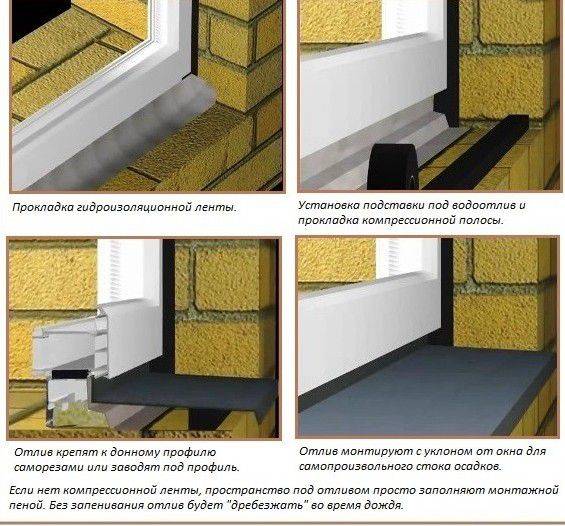 Прокладка гидроизоляционной ленты.

Установка подставки под водоотлив и прокладка компрессионной полосы.

Отлив крепят к донному профилю саморезами или заводят под профиль.

Отлив монтируют с уклоном от окна для самопроизвольного стока осадков.

Если нет компрессионной ленты, пространство под отливом просто заполняют монтажной пеной. Без запенивания отлив будет "дребезжать" во время дождя.