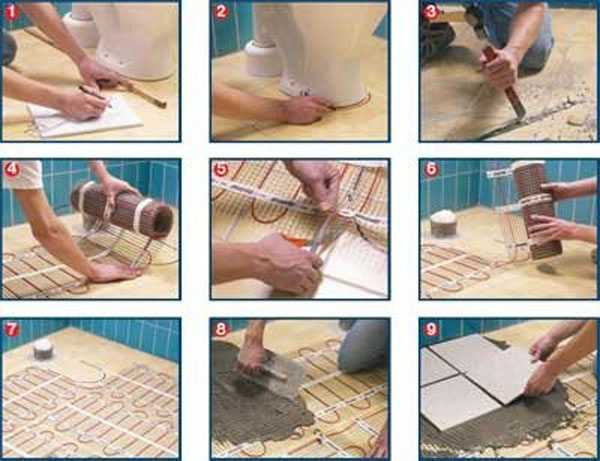 1
2
3
4
5
6
7
8
9