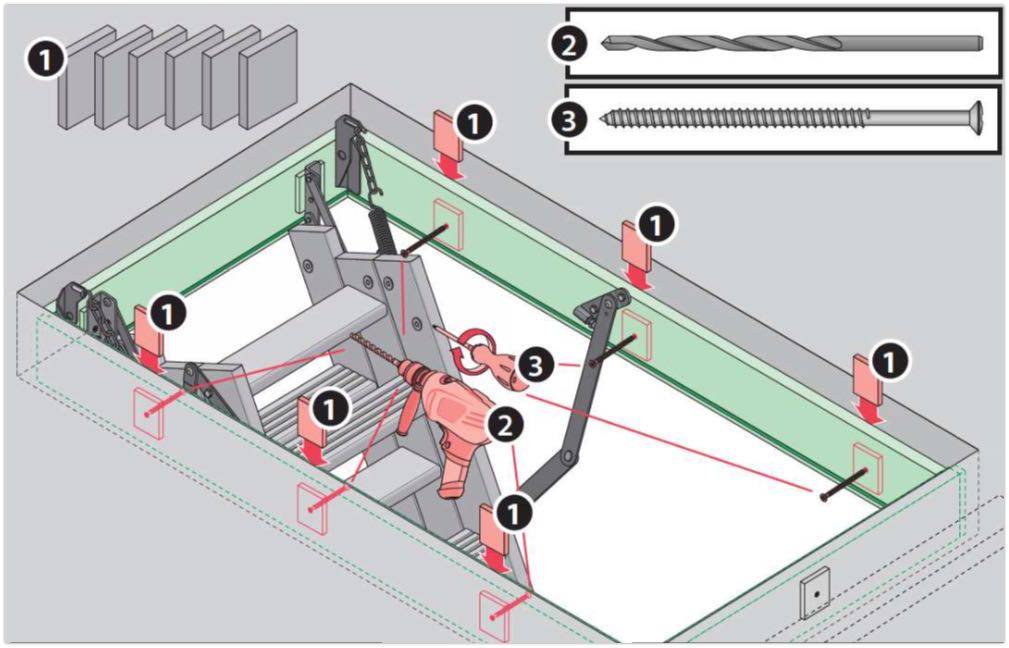 1
2
3
1
1
1
1
3
1
2
1