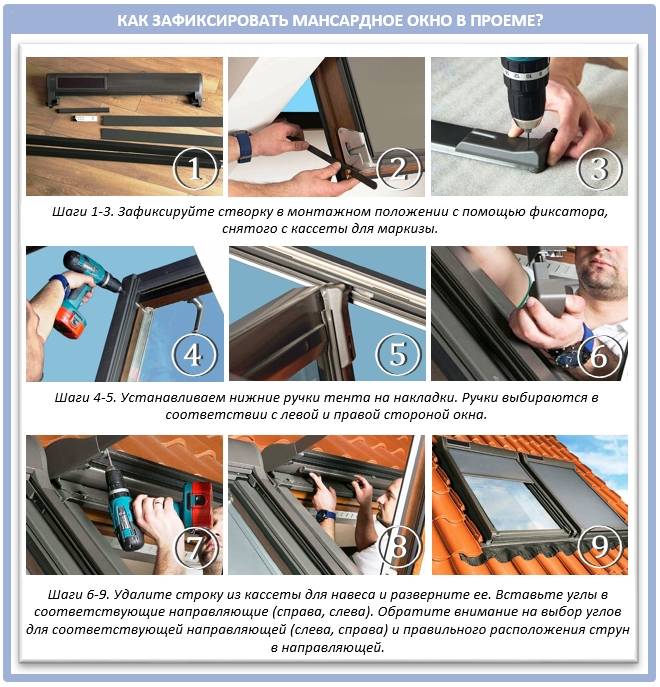 КАК ЗАФИКСИРОВАТЬ МАНСАРДНОЕ ОКНО В ПРОЕМЕ?

1

2

3

Шаги 1-3. Зафиксируйте створку в монтажном положении с помощью фиксатора, снятого с кассеты для маркизы.

4

5

6

Шаги 4-5. Устанавливаем нижние ручки тента на накладки. Ручки выбираются в соответствии с левой и правой стороной окна.

7

8

9

Шаги 6-9. Удалите строку из кассеты для навеса и разверните ее. Вставьте углы в соответствующие направляющие (справа, слева). Обратите внимание на выбор углов для соответствующей направляющей (слева, справа) и правильного расположения струн в направляющей.