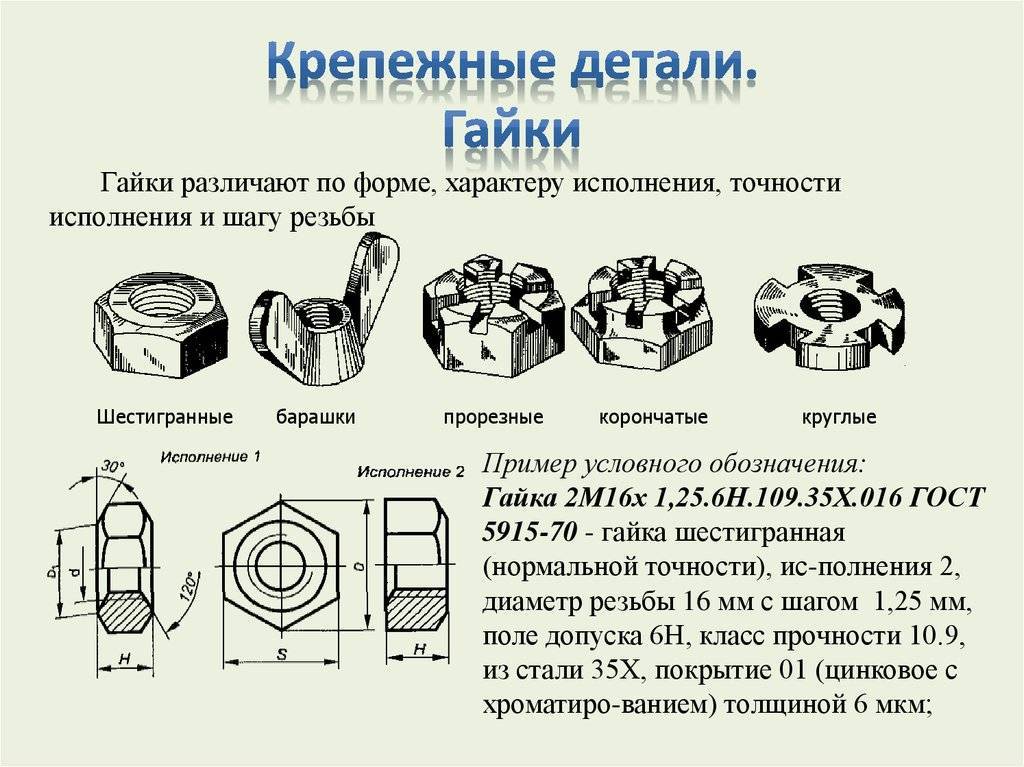 Крепежные детали.
Гайки

Гайки различают по форме, характеру исполнения, точности исполнения и шагу резьбы

Шестигранные барашки прорезные корончатые круглые

Исполнение 1

Исполнение 2

30°

120°

$D_1$

d

H

S

D

H

Пример условного обозначения:
Гайка 2М16х 1,25.6Н.109.35Х.016 ГОСТ 5915-70 - гайка шестигранная (нормальной точности), ис-полнения 2, диаметр резьбы 16 мм с шагом 1,25 мм, поле допуска 6Н, класс прочности 10.9, из стали 35Х, покрытие 01 (цинковое с хроматиро-ванием) толщиной 6 мкм;