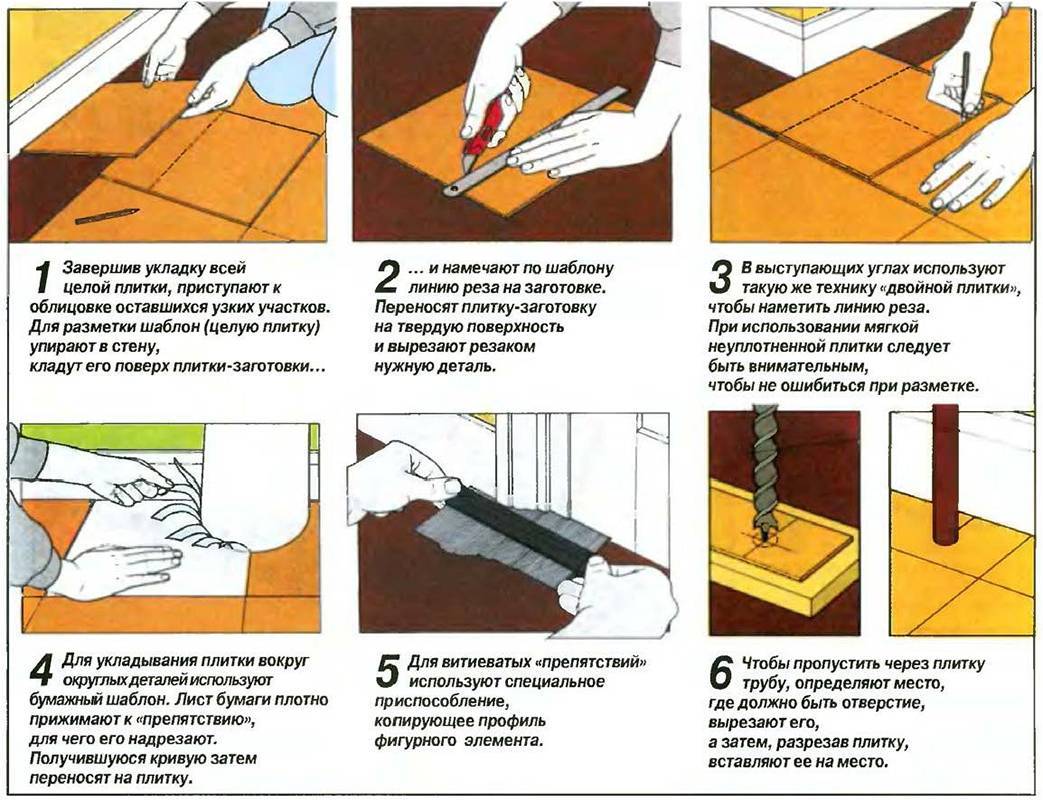 1 Завершив укладку всей целой плитки, приступают к облицовке оставшихся узких участков. Для разметки шаблон (целую плитку) упирают в стену, кладут его поверх плитки-заготовки…

2 … и намечают по шаблону линию реза на заготовке. Переносят плитку-заготовку на твердую поверхность и вырезают резаком нужную деталь.

3 В выступающих углах используют такую же технику «двойной плитки», чтобы наметить линию реза. При использовании мягкой неуплотненной плитки следует быть внимательным, чтобы не ошибиться при разметке.

4 Для укладывания плитки вокруг округлых деталей используют бумажный шаблон. Лист бумаги плотно прижимают к «препятствию», для чего его надрезают. Получившуюся кривую затем переносят на плитку.

5 Для витиеватых «препятствий» используют специальное приспособление, копирующее профиль фигурного элемента.

6 Чтобы пропустить через плитку трубу, определяют место, где должно быть отверстие, вырезают его, а затем, разрезав плитку, вставляют ее на место.