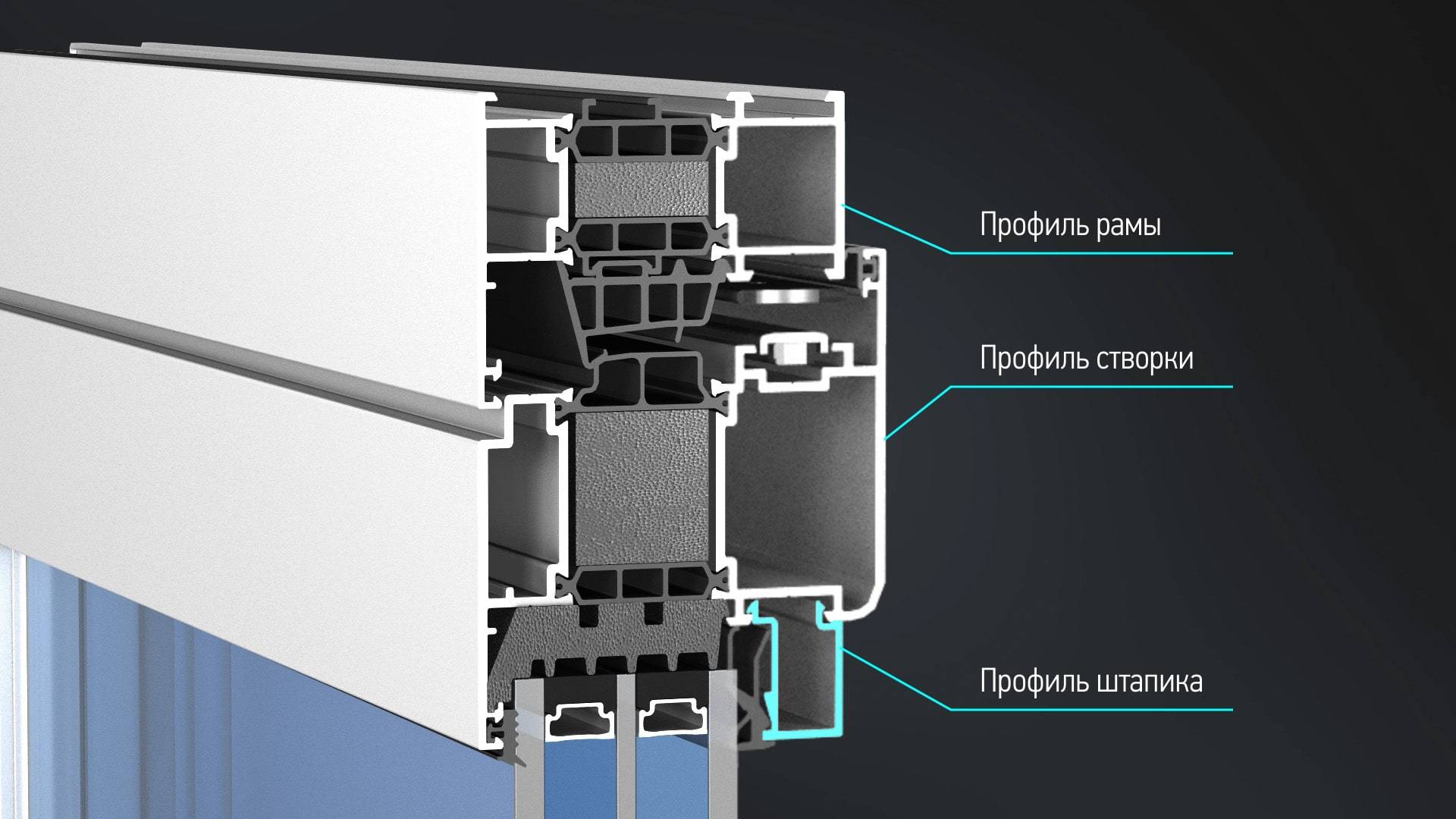 Профиль рамы

Профиль створки

Профиль штапика