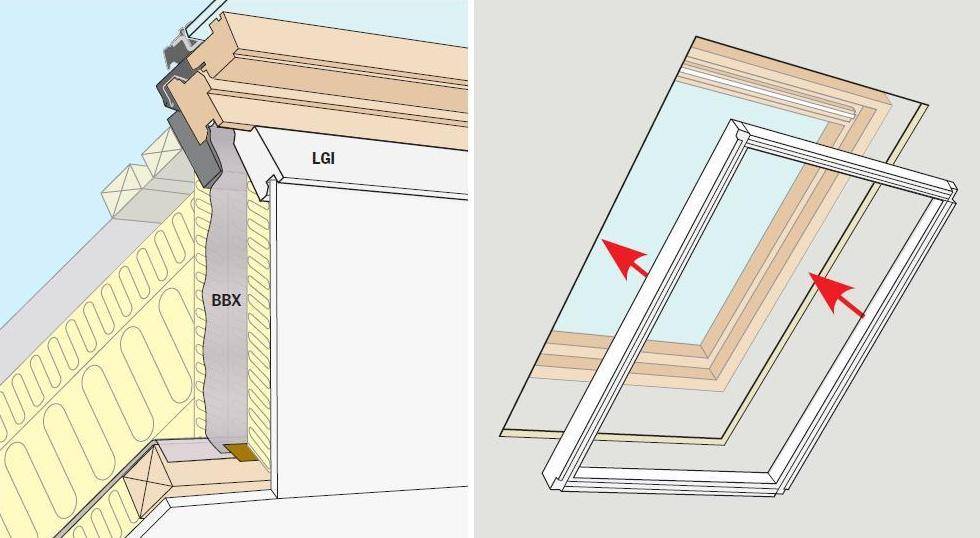 LGI

BBX