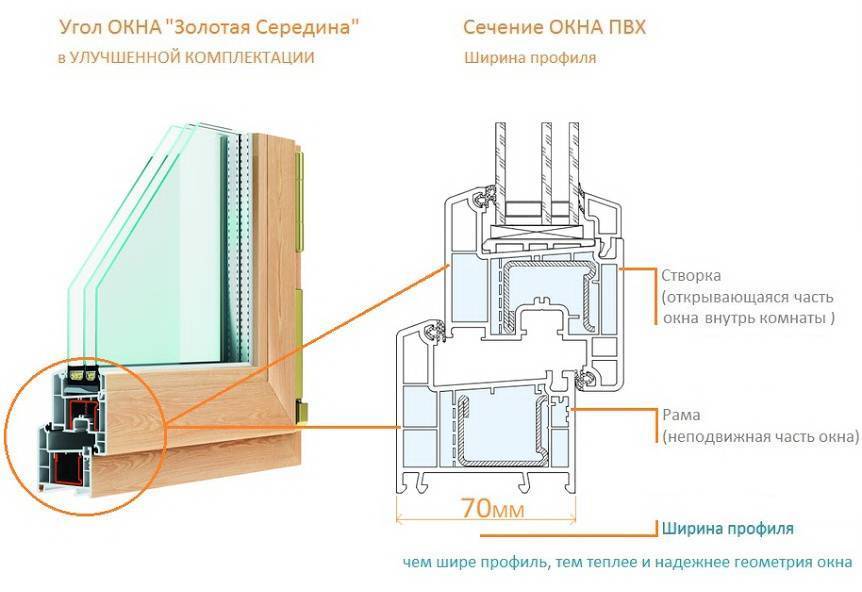 Угол ОКНА "Золотая Середина"
в УЛУЧШЕННОЙ КОМПЛЕКТАЦИИ

Сечение ОКНА ПВХ
Ширина профиля

Створка
(открывающаяся часть
окна внутрь комнаты )

Рама
(неподвижная часть окна)

70мм

Ширина профиля

чем шире профиль, тем теплее и надежнее геометрия окна