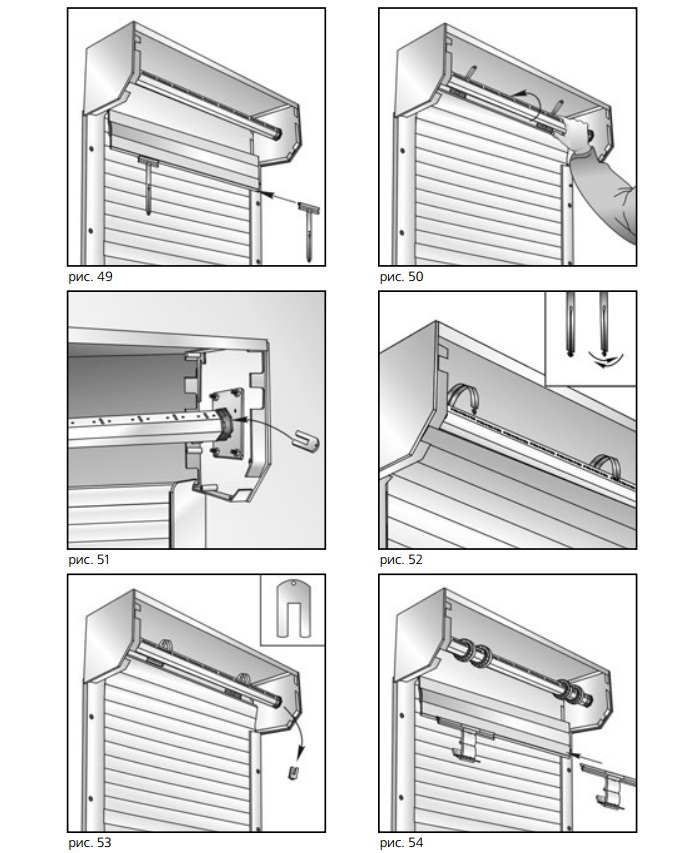 рис. 49

рис. 50

рис. 51

рис. 52

рис. 53

рис. 54