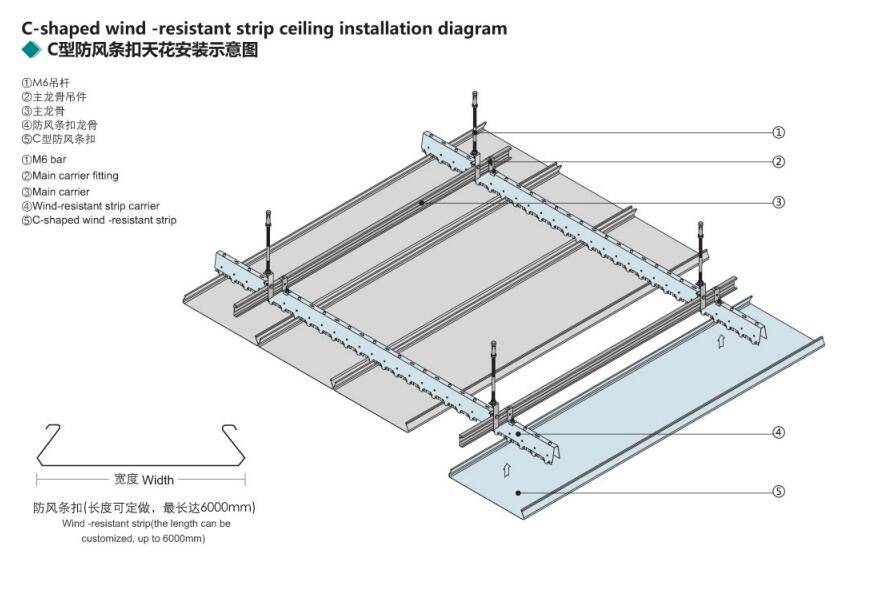 C-shaped wind -resistant strip ceiling installation diagram
C型防风条扣天花安装示意图

①M6吊杆
②主龙骨吊件
③主龙骨
④防风条扣龙骨
⑤C型防风条扣

①M6 bar
②Main carrier fitting
③Main carrier
④Wind-resistant strip carrier
⑤C-shaped wind -resistant strip

①
②
③
④
⑤

宽度 Width

防风条扣(长度可定做，最长达6000mm)
Wind -resistant strip(the length can be customized, up to 6000mm)