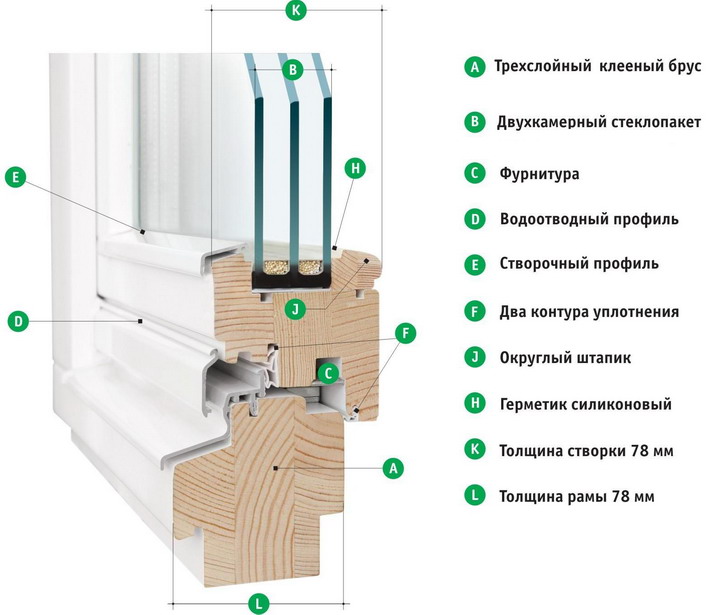 K

B

E

H

D

J

F

C

A

L

A Трехслойный клееный брус

B Двухкамерный стеклопакет

C Фурнитура

D Водоотводный профиль

E Створочный профиль

F Два контура уплотнения

J Округлый штапик

H Герметик силиконовый

K Толщина створки 78 мм

L Толщина рамы 78 мм