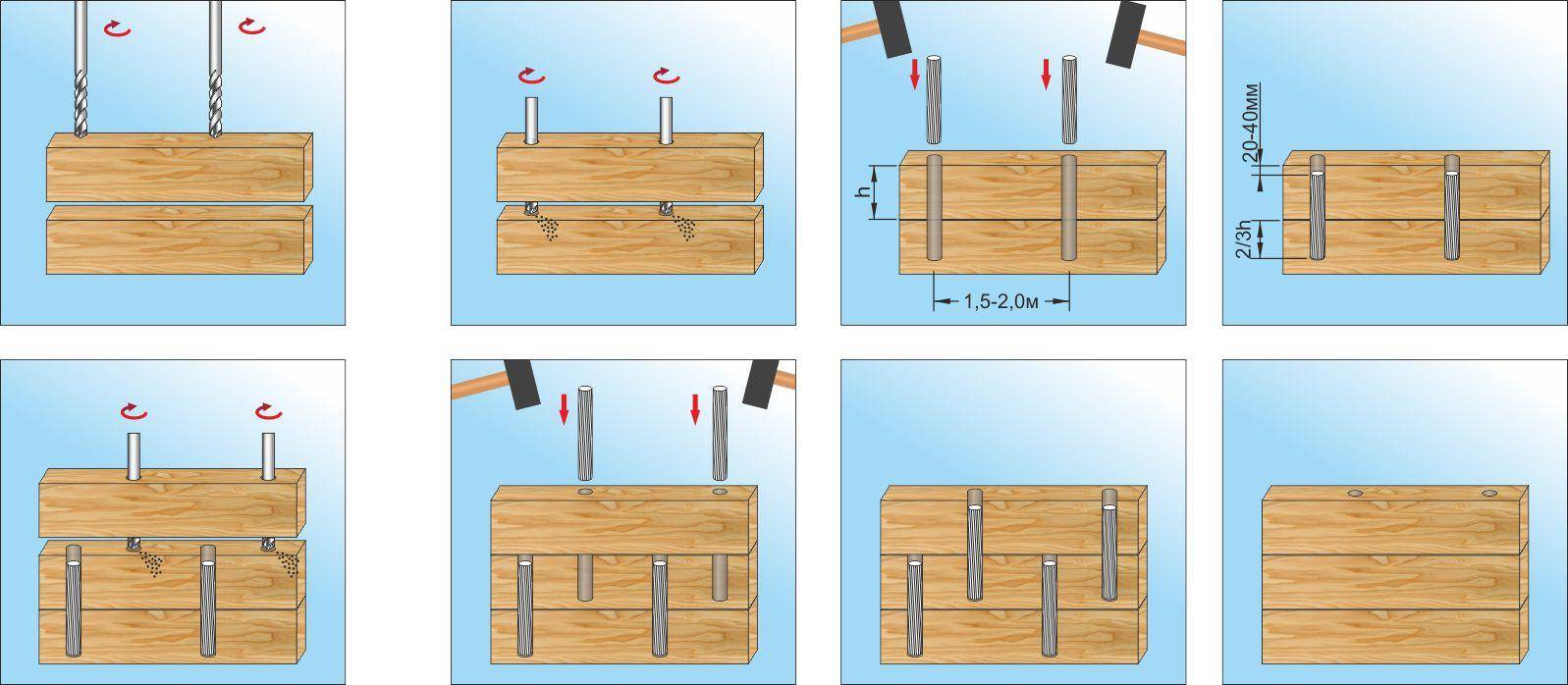 h

1,5-2,0м

20-40мм

2/3h