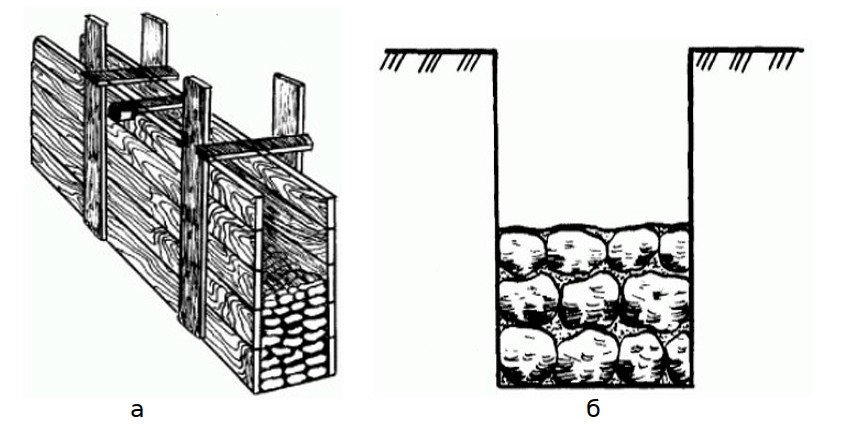 а

б