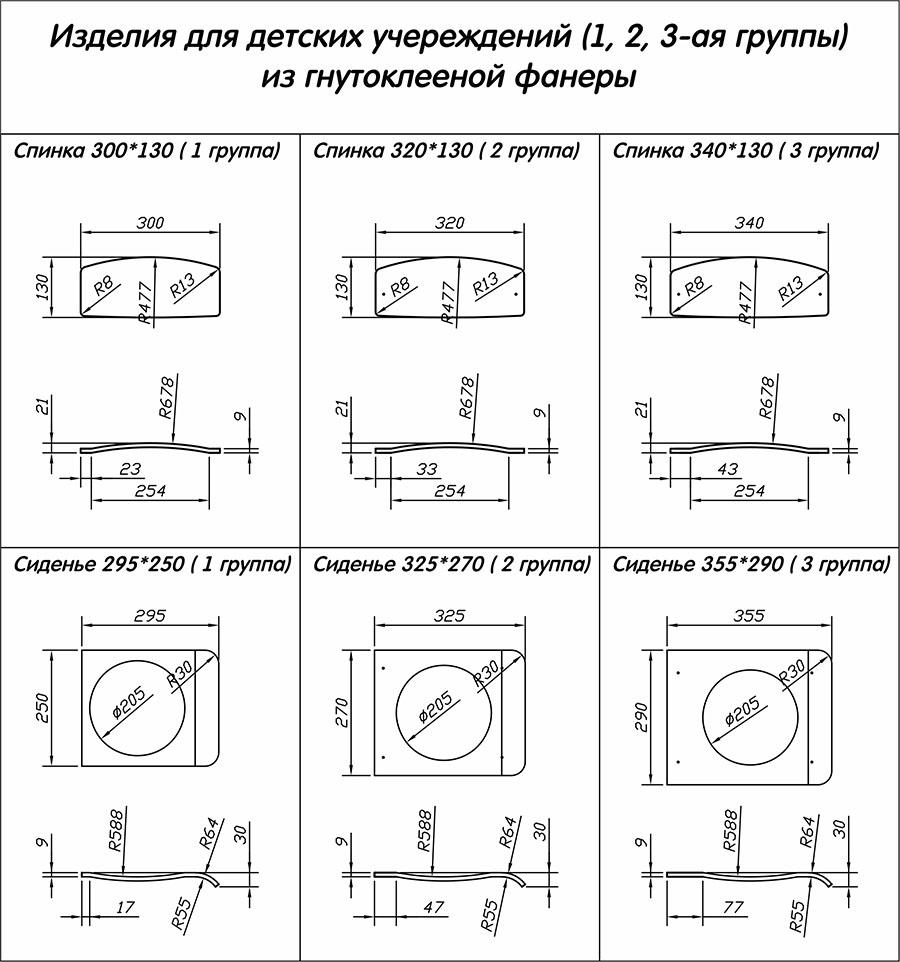 Изделия для детских учереждений (1, 2, 3-ая группы) из гнутоклееной фанеры

Спинка 300*130 ( 1 группа)

300
130
R8
R477
R13
21
R678
9
23
254

Спинка 320*130 ( 2 группа)

320
130
R8
R477
R13
21
R678
9
33
254

Спинка 340*130 ( 3 группа)

340
130
R8
R477
R13
21
R678
9
43
254

Сиденье 295*250 ( 1 группа)

295
250
ø205
R30
9
R588
R64
30
17
R55

Сиденье 325*270 ( 2 группа)

325
270
ø205
R30
9
R588
R64
30
47
R55

Сиденье 355*290 ( 3 группа)

355
290
ø205
R30
9
R588
R64
30
77
R55