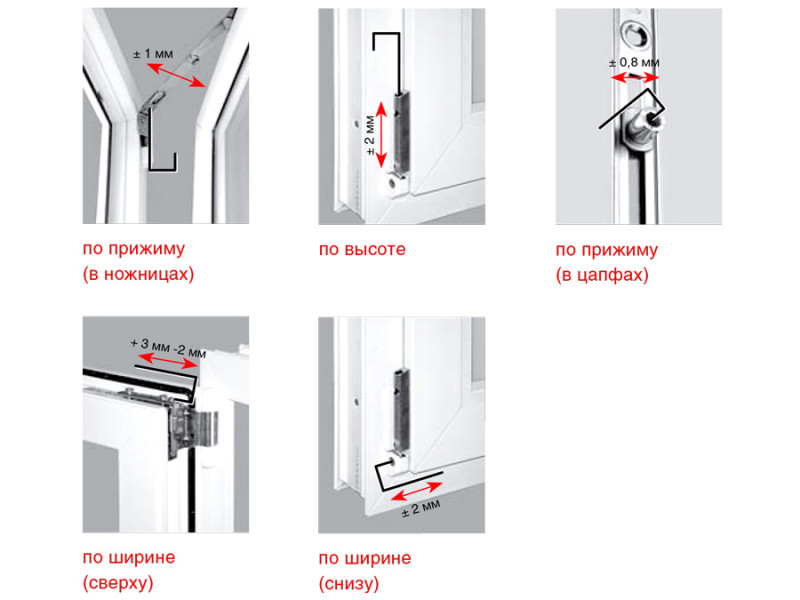 ± 1 мм

по прижиму
(в ножницах)

± 2 мм

по высоте

± 0,8 мм

по прижиму
(в цапфах)

+ 3 мм -2 мм

по ширине
(сверху)

± 2 мм

по ширине
(снизу)