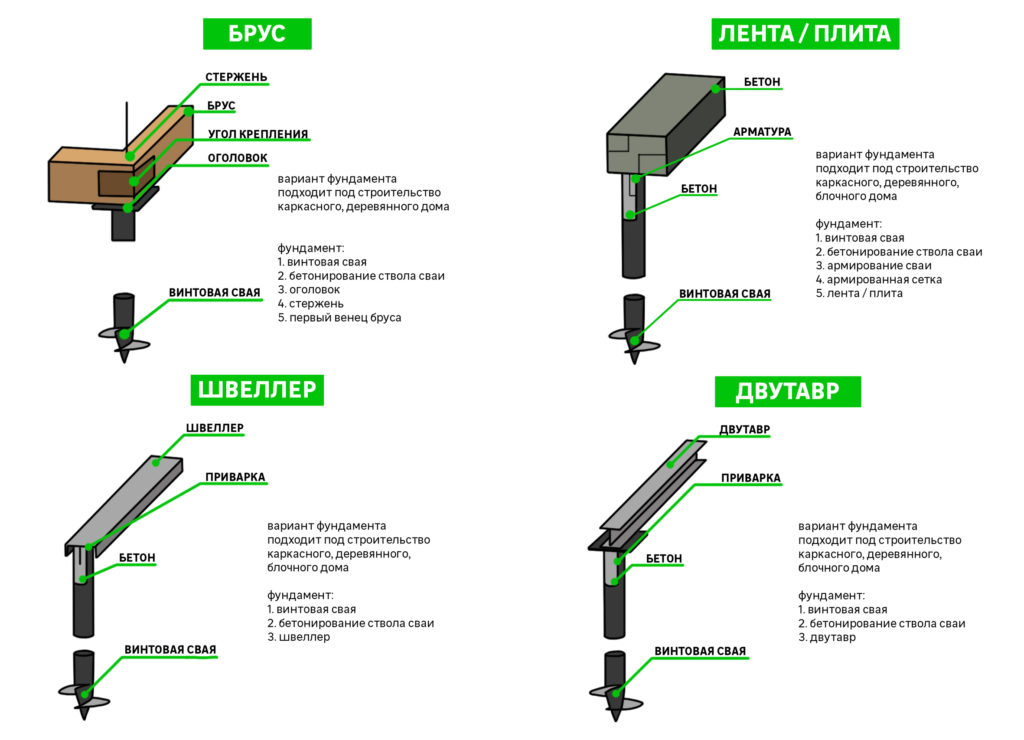 БРУС

СТЕРЖЕНЬ
БРУС
УГОЛ КРЕПЛЕНИЯ
ОГОЛОВОК

вариант фундамента подходит под строительство каркасного, деревянного дома

фундамент:
1. винтовая свая
2. бетонирование ствола сваи
3. оголовок
4. стержень
5. первый венец бруса

ВИНТОВАЯ СВАЯ

ЛЕНТА / ПЛИТА

БЕТОН
АРМАТУРА
БЕТОН

вариант фундамента подходит под строительство каркасного, деревянного, блочного дома

фундамент:
1. винтовая свая
2. бетонирование ствола сваи
3. армирование сваи
4. армированная сетка
5. лента / плита

ВИНТОВАЯ СВАЯ

ШВЕЛЛЕР

ШВЕЛЛЕР
ПРИВАРКА
БЕТОН

вариант фундамента подходит под строительство каркасного, деревянного, блочного дома

фундамент:
1. винтовая свая
2. бетонирование ствола сваи
3. швеллер

ВИНТОВАЯ СВАЯ

ДВУТАВР

ДВУТАВР
ПРИВАРКА
БЕТОН

вариант фундамента подходит под строительство каркасного, деревянного, блочного дома

фундамент:
1. винтовая свая
2. бетонирование ствола сваи
3. двутавр

ВИНТОВАЯ СВАЯ