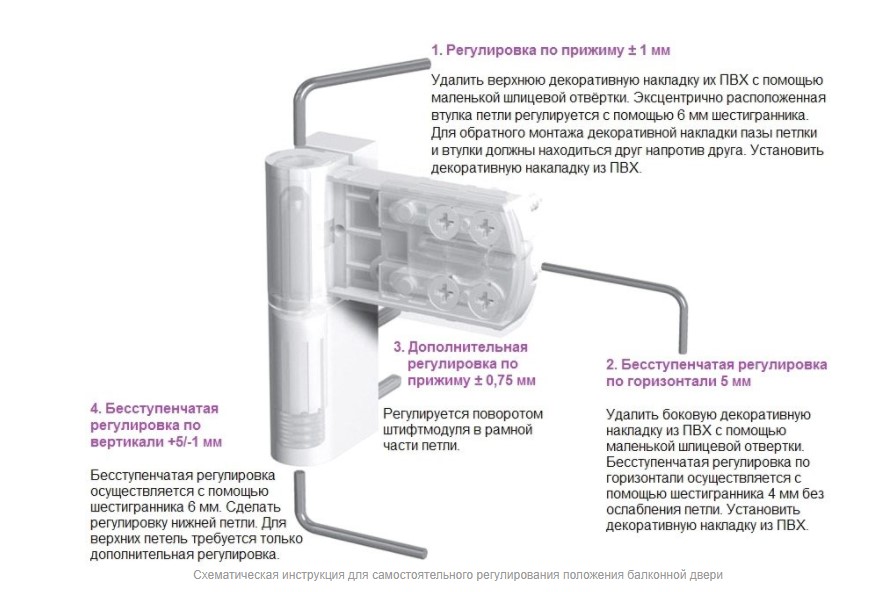 1. Регулировка по прижиму ± 1 мм

Удалить верхнюю декоративную накладку их ПВХ с помощью маленькой шлицевой отвёртки. Эксцентрично расположенная втулка петли регулируется с помощью 6 мм шестигранника. Для обратного монтажа декоративной накладки пазы петлки и втулки должны находиться друг напротив друга. Установить декоративную накаладку из ПВХ.

3. Дополнительная регулировка по прижиму ± 0,75 мм

Регулируется поворотом штифтмодуля в рамной части петли.

2. Бесступенчатая регулировка по горизонтали 5 мм

Удалить боковую декоративную накладку из ПВХ с помощью маленькой шлицевой отвертки. Бесступенчатая регулировка по горизонтали осуществляется с помощью шестигранника 4 мм без ослабления петли. Установить декоративную накладку из ПВХ.

4. Бесступенчатая регулировка по вертикали +5/-1 мм

Бесступенчатая регулировка осуществляется с помощью шестигранника 6 мм. Сделать регулировку нижней петли. Для верхних петель требуется только дополнительная регулировка.

Схематическая инструкция для самостоятельного регулирования положения балконной двери