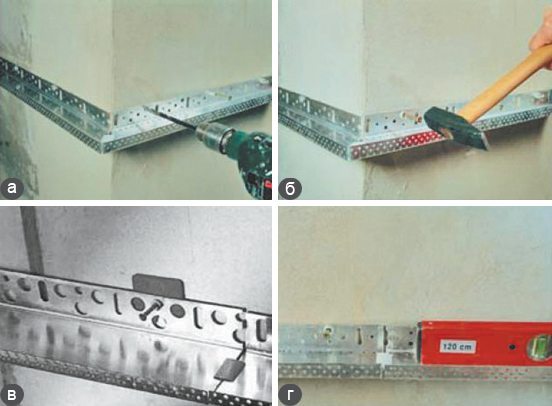 а

б

в

г

120 cm