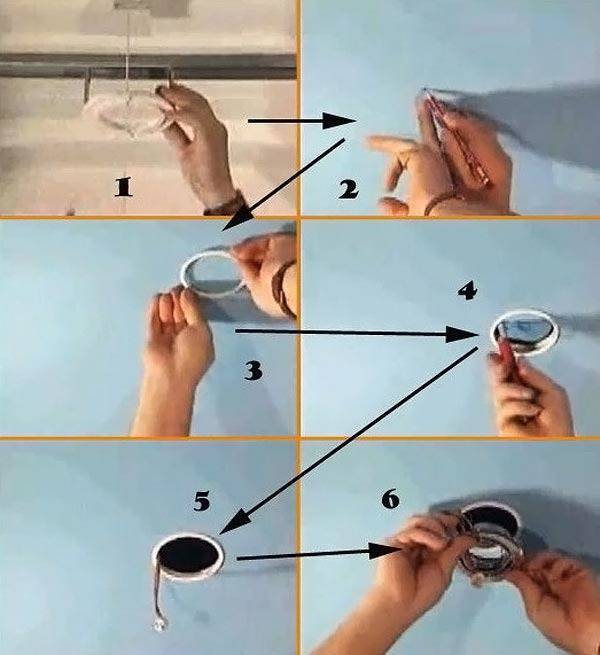 1
2
3
4
5
6