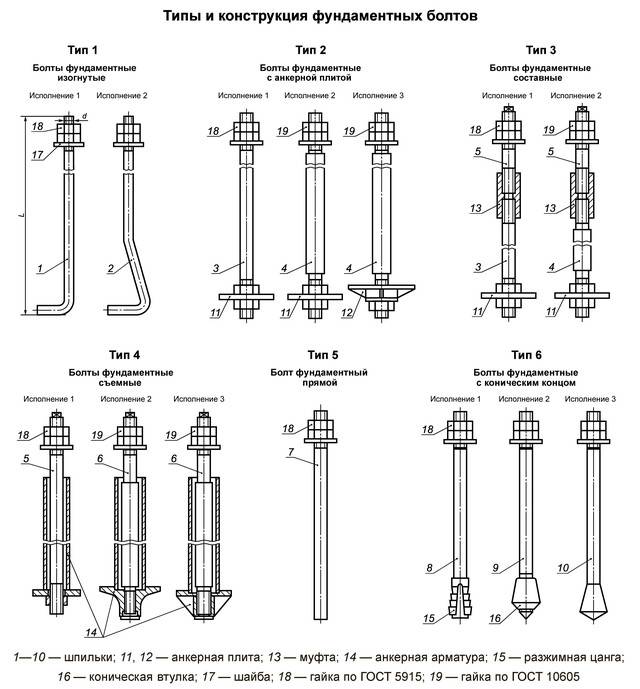 Типы и конструкция фундаментных болтов

Тип 1
Болты фундаментные изогнутые
Исполнение 1
Исполнение 2
d
18
17
L
1
2

Тип 2
Болты фундаментные с анкерной плитой
Исполнение 1
Исполнение 2
Исполнение 3
18
19
19
3
4
4
11
11
12

Тип 3
Болты фундаментные составные
Исполнение 1
Исполнение 2
18
19
5
5
13
13
3
4
11
11

Тип 4
Болты фундаментные съемные
Исполнение 1
Исполнение 2
Исполнение 3
18
19
19
5
6
6
14

Тип 5
Болт фундаментный прямой
18
7

Тип 6
Болты фундаментные с коническим концом
Исполнение 1
Исполнение 2
Исполнение 3
18
8
9
10
15
16

1—10 — шпильки; 11, 12 — анкерная плита; 13 — муфта; 14 — анкерная арматура; 15 — разжимная цанга; 16 — коническая втулка; 17 — шайба; 18 — гайка по ГОСТ 5915; 19 — гайка по ГОСТ 10605